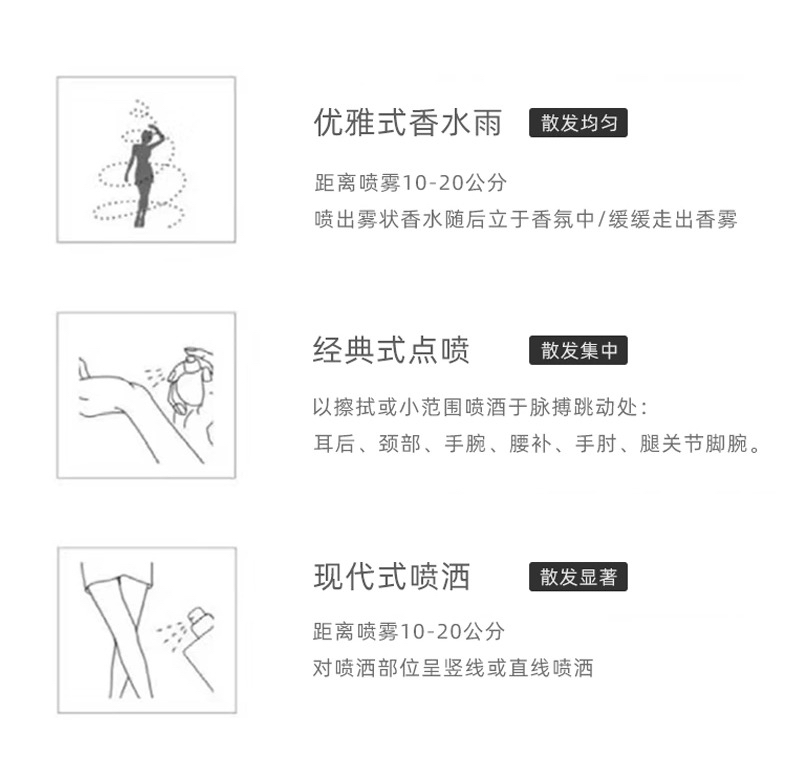 优雅式香水雨 散发均匀

距离喷雾10-20公分
喷出雾状香水随后立于香氛中/缓缓走出香雾

经典式点喷 散发集中

以擦拭或小范围喷洒于脉搏跳动处:
耳后、颈部、手腕、腰补、手肘、腿关节脚腕。

现代式喷洒 散发显著

距离喷雾10-20公分
对喷洒部位呈竖线或直线喷洒