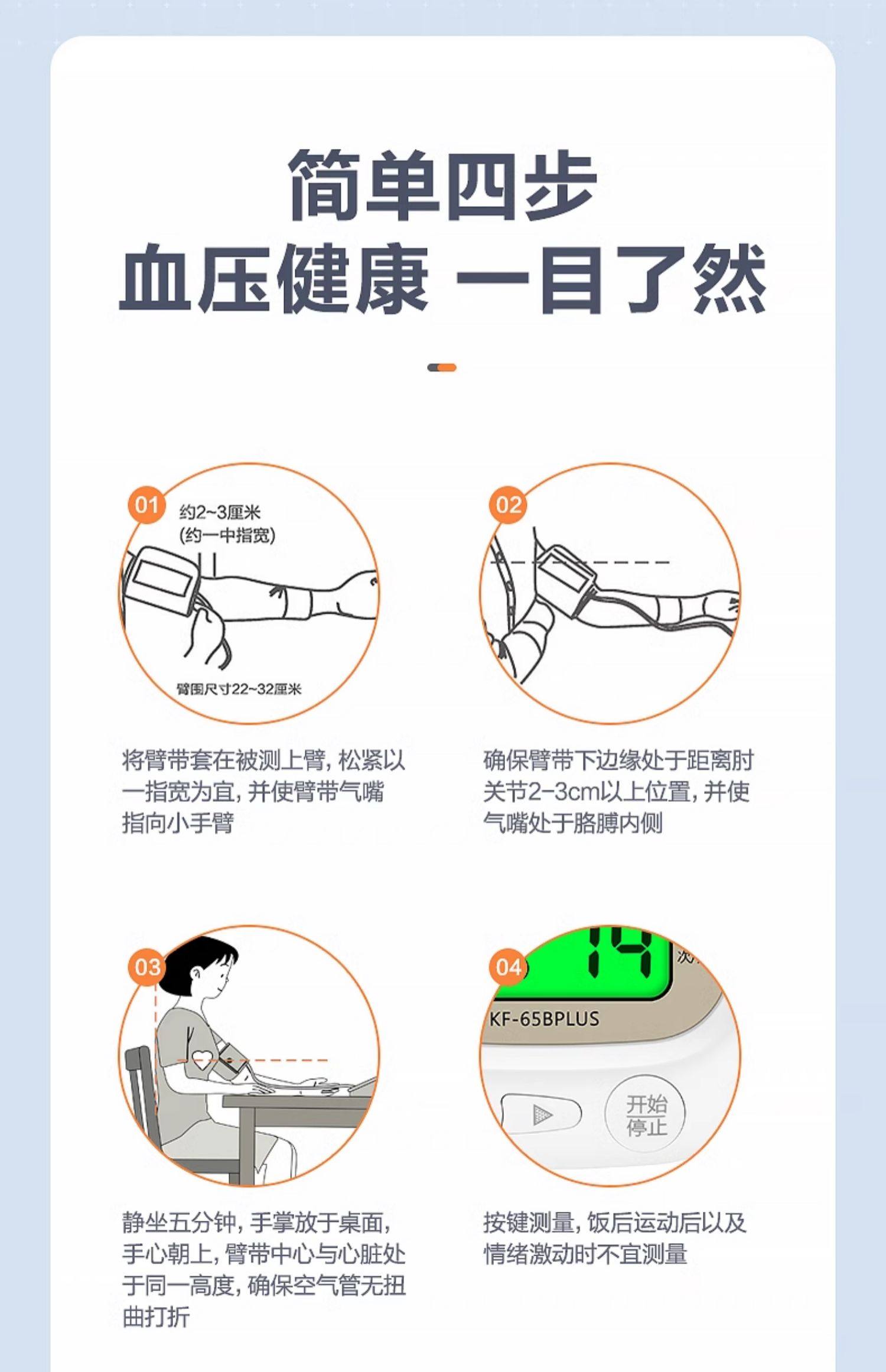 简单四步
血压健康 一目了然

01
约2~3厘米
(约一中指宽)
臂围尺寸22~32厘米

将臂带套在被测上臂，松紧以一指宽为宜，并使臂带气嘴指向小手臂

02

确保臂带下边缘处于距离肘关节2-3cm以上位置，并使气嘴处于胳膊内侧

03

静坐五分钟，手掌放于桌面，手心朝上，臂带中心与心脏处于同一高度，确保空气管无扭曲打折

04
14
次/
KF-65BPLUS
开始
停止

按键测量，饭后运动后以及情绪激动时不宜测量