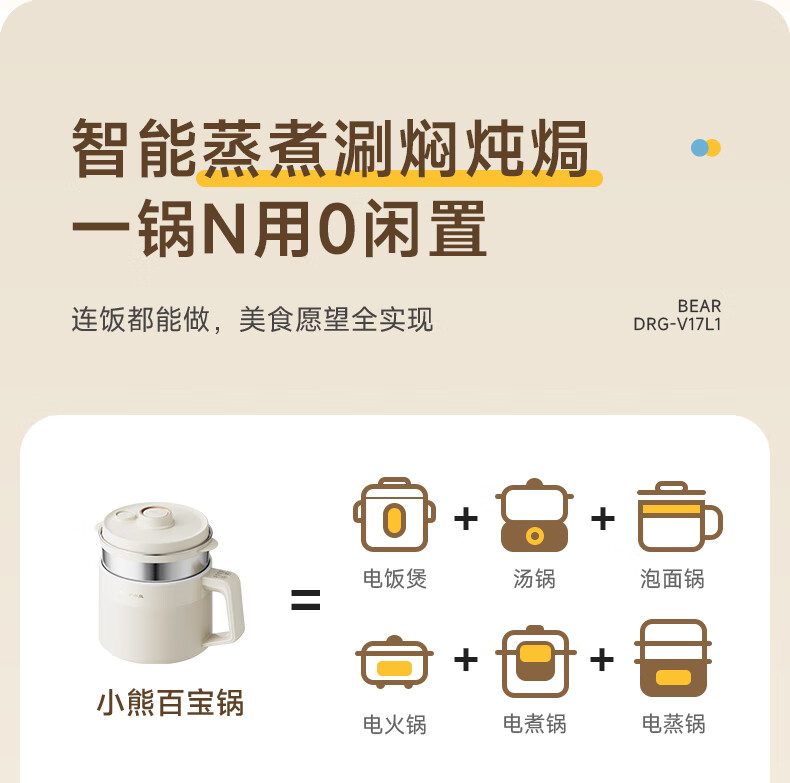 智能蒸煮涮焖炖焗
一锅N用0闲置

连饭都能做，美食愿望全实现

BEAR
DRG-V17L1

小熊百宝锅

=

电饭煲 + 汤锅 + 泡面锅

电火锅 + 电煮锅 + 电蒸锅