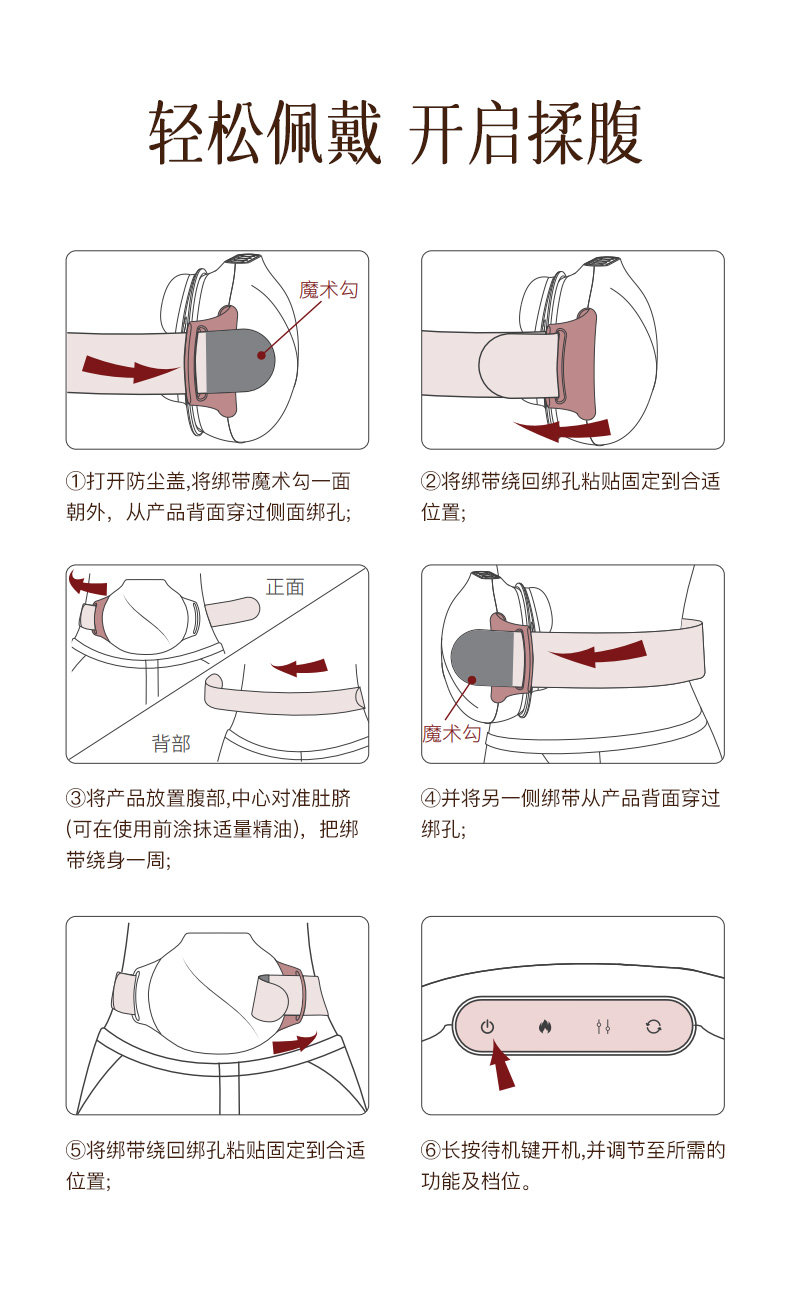 轻松佩戴 开启揉腹

魔术勾

①打开防尘盖,将绑带魔术勾一面朝外，从产品背面穿过侧面绑孔;

②将绑带绕回绑孔粘贴固定到合适位置;

正面

背部

③将产品放置腹部,中心对准肚脐(可在使用前涂抹适量精油)，把绑带绕身一周;

魔术勾

④并将另一侧绑带从产品背面穿过绑孔;

⑤将绑带绕回绑孔粘贴固定到合适位置;

⑥长按待机键开机,并调节至所需的功能及档位。