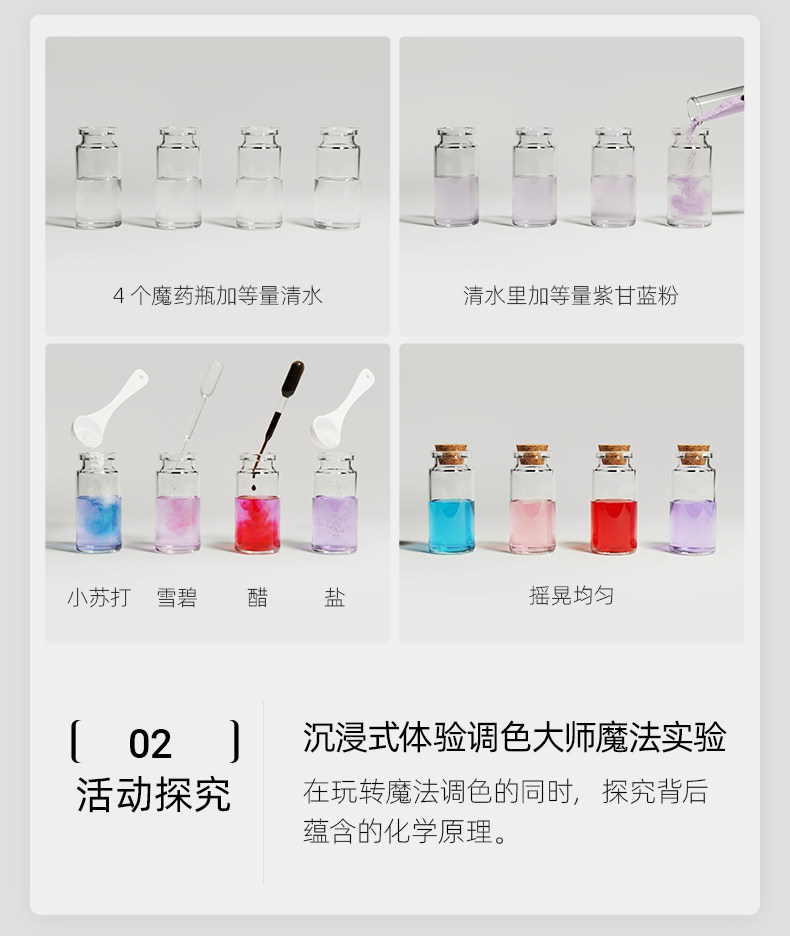 4 个魔药瓶加等量清水

清水里加等量紫甘蓝粉

小苏打 雪碧 醋 盐

摇晃均匀

[ 02 ]
活动探究

沉浸式体验调色大师魔法实验

在玩转魔法调色的同时，探究背后蕴含的化学原理。