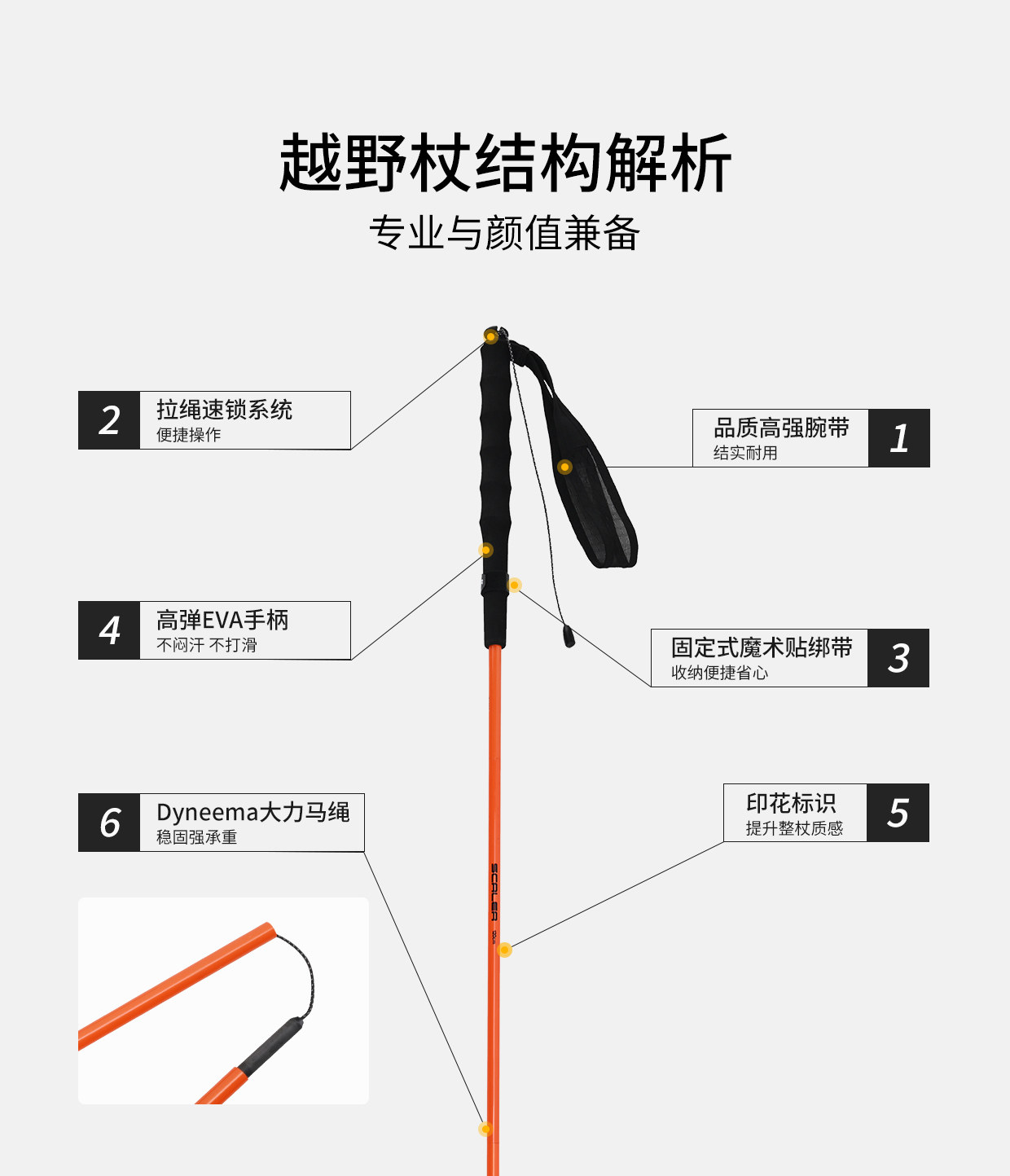 越野杖结构解析

专业与颜值兼备

2 拉绳速锁系统
便捷操作

品质高强腕带
结实耐用 1

4 高弹EVA手柄
不闷汗 不打滑

固定式魔术贴绑带
收纳便捷省心 3

6 Dyneema大力马绳
稳固强承重

印花标识
提升整杖质感 5

SCALER