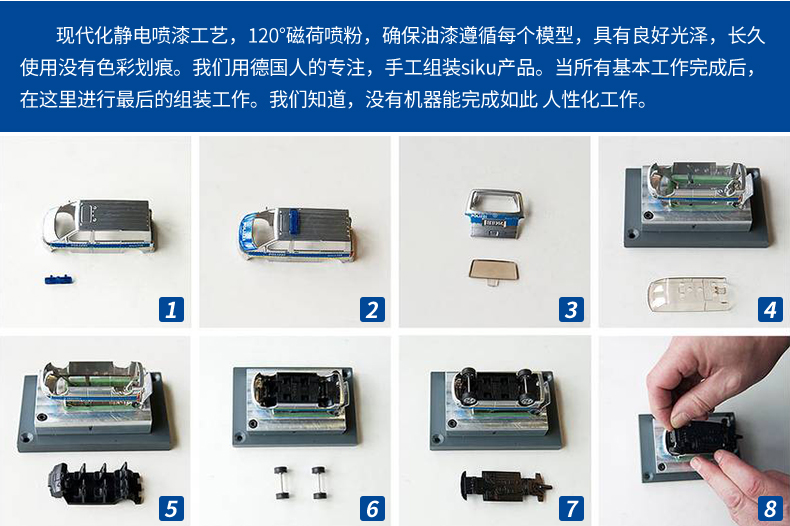 现代化静电喷漆工艺，120°磁荷喷粉，确保油漆遵循每个模型，具有良好光泽，长久使用没有色彩划痕。我们用德国人的专注，手工组装siku产品。当所有基本工作完成后，在这里进行最后的组装工作。我们知道，没有机器能完成如此 人性化工作。

1

2

3

4

5

6

7

8