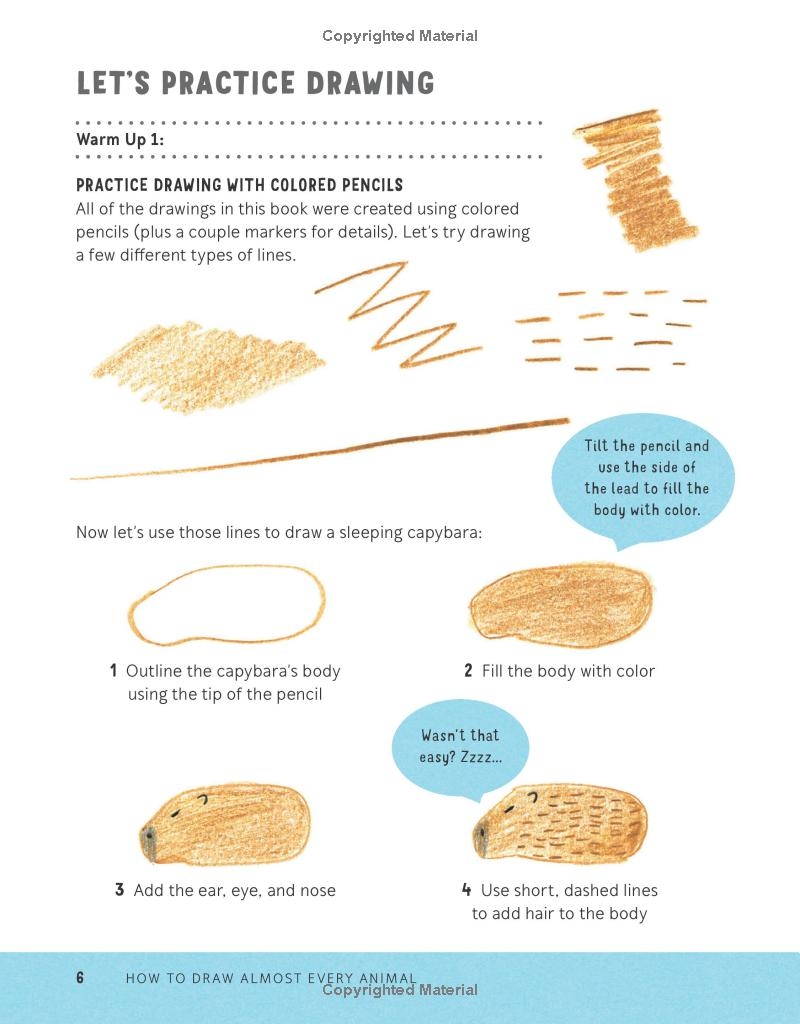 Copyrighted Material

LET'S PRACTICE DRAWING

Warm Up 1:

PRACTICE DRAWING WITH COLORED PENCILS
All of the drawings in this book were created using colored pencils (plus a couple markers for details). Let's try drawing a few different types of lines.

Tilt the pencil and use the side of the lead to fill the body with color.

Now let's use those lines to draw a sleeping capybara:

1 Outline the capybara's body using the tip of the pencil

2 Fill the body with color

Wasn't that easy? Zzzz...

3 Add the ear, eye, and nose

4 Use short, dashed lines to add hair to the body

6 HOW TO DRAW ALMOST EVERY ANIMAL
Copyrighted Material