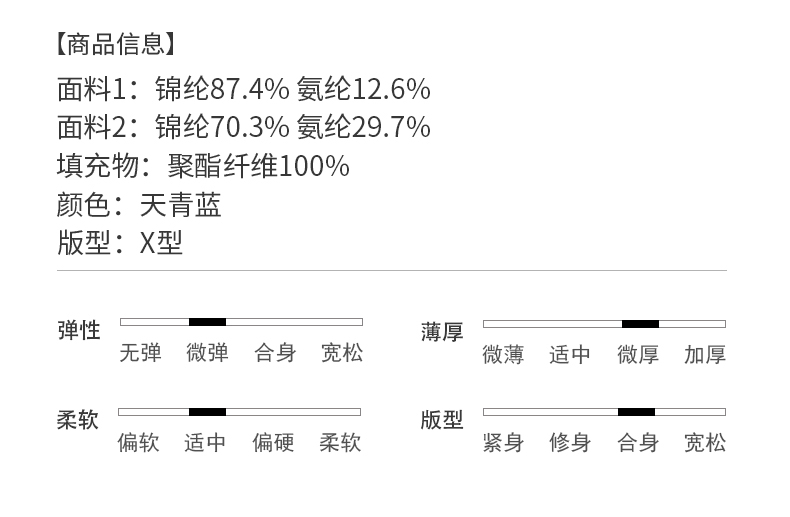 【商品信息】
面料1：锦纶87.4% 氨纶12.6%
面料2：锦纶70.3% 氨纶29.7%
填充物：聚酯纤维100%
颜色：天青蓝
版型：X型

弹性
无弹 微弹 合身 宽松

柔软
偏软 适中 偏硬 柔软

薄厚
微薄 适中 微厚 加厚

版型
紧身 修身 合身 宽松