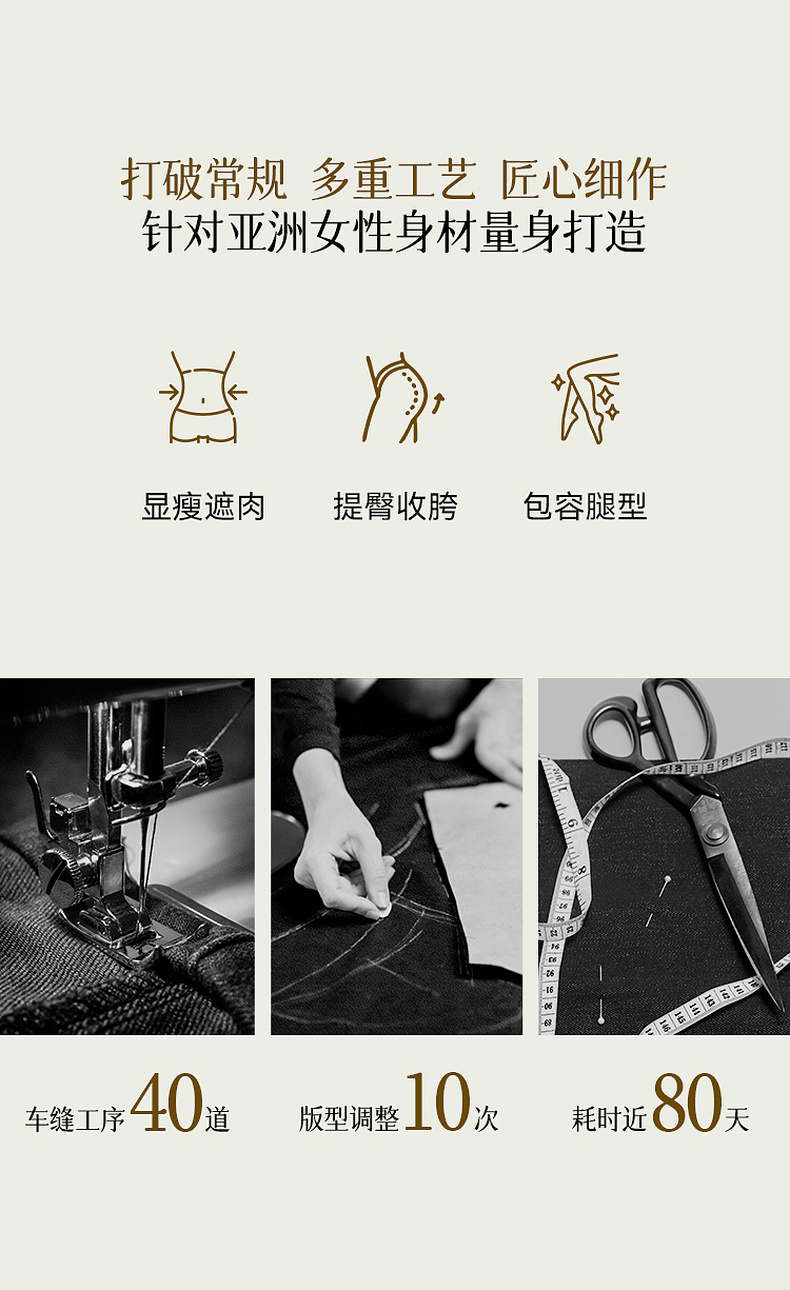 打破常规 多重工艺 匠心细作
针对亚洲女性身材量身打造

显瘦遮肉

提臀收胯

包容腿型

车缝工序40道

版型调整10次

耗时近80天