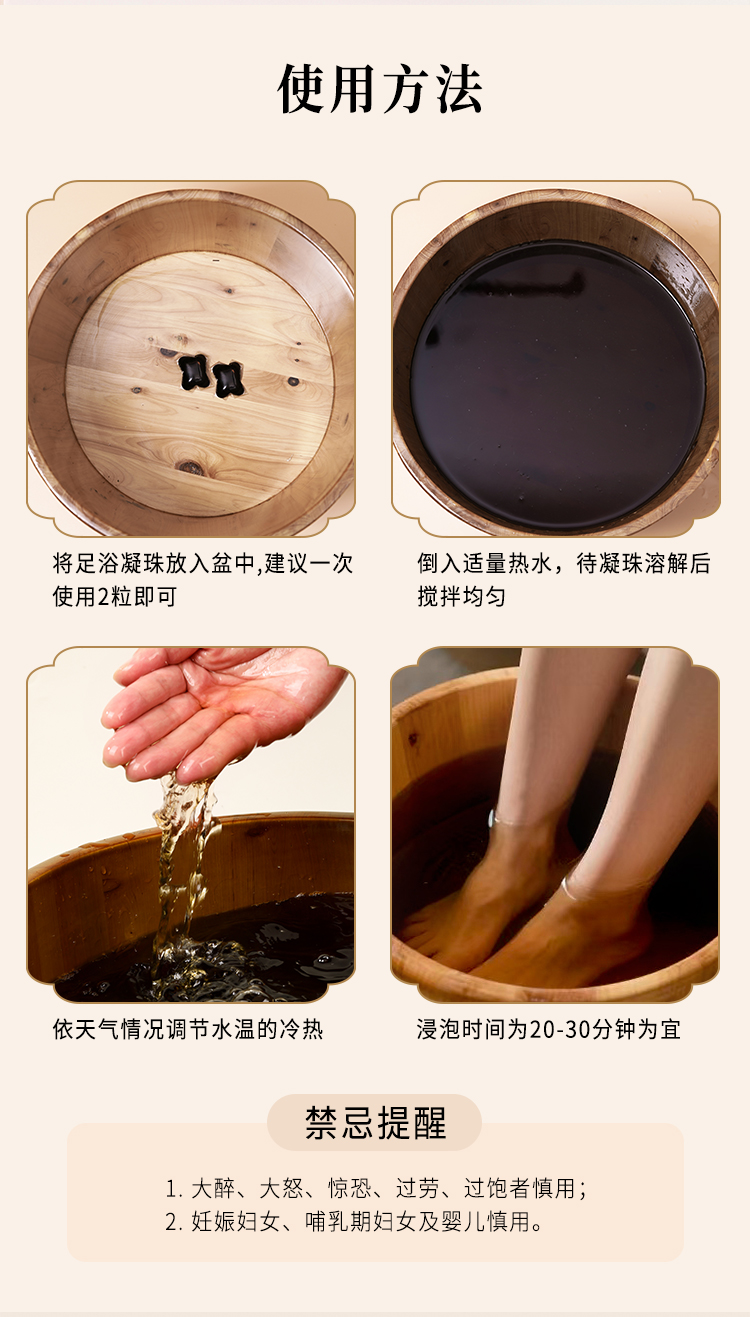 使用方法

将足浴凝珠放入盆中,建议一次使用2粒即可

倒入适量热水，待凝珠溶解后搅拌均匀

依天气情况调节水温的冷热

浸泡时间为20-30分钟为宜

禁忌提醒

1. 大醉、大怒、惊恐、过劳、过饱者慎用；
2. 妊娠妇女、哺乳期妇女及婴儿慎用。