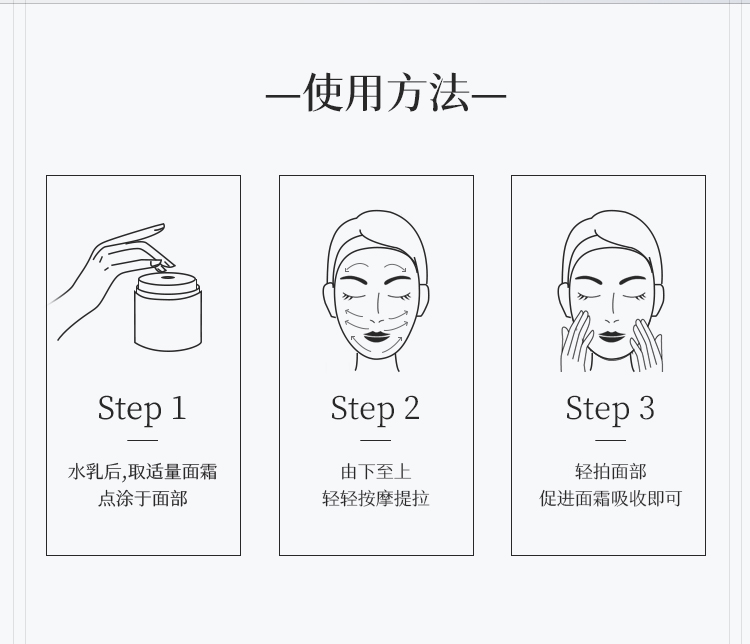 —使用方法—

Step 1

水乳后,取适量面霜
点涂于面部

Step 2

由下至上
轻轻按摩提拉

Step 3

轻拍面部
促进面霜吸收即可