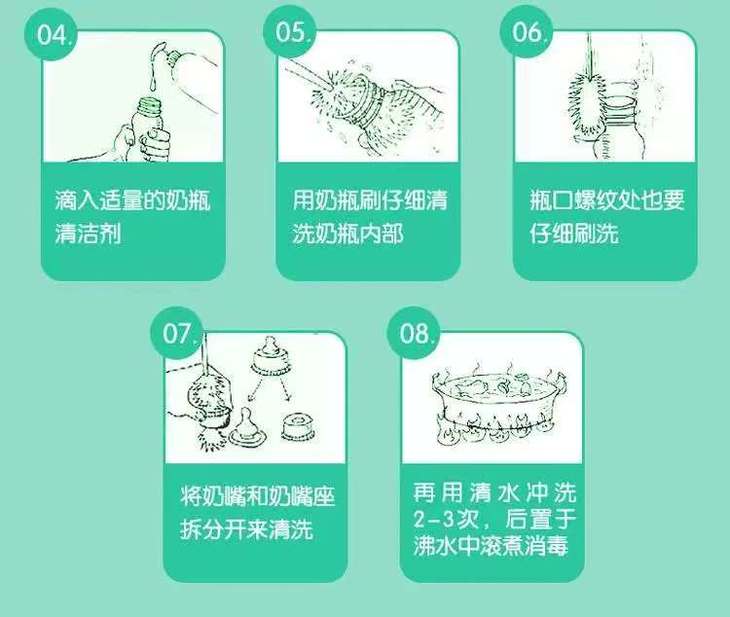 04.

滴入适量的奶瓶清洁剂

05.

用奶瓶刷仔细清洗奶瓶内部

06.

瓶口螺纹处也要仔细刷洗

07.

将奶嘴和奶嘴座拆分开来清洗

08.

再用清水冲洗2-3次，后置于沸水中滚煮消毒