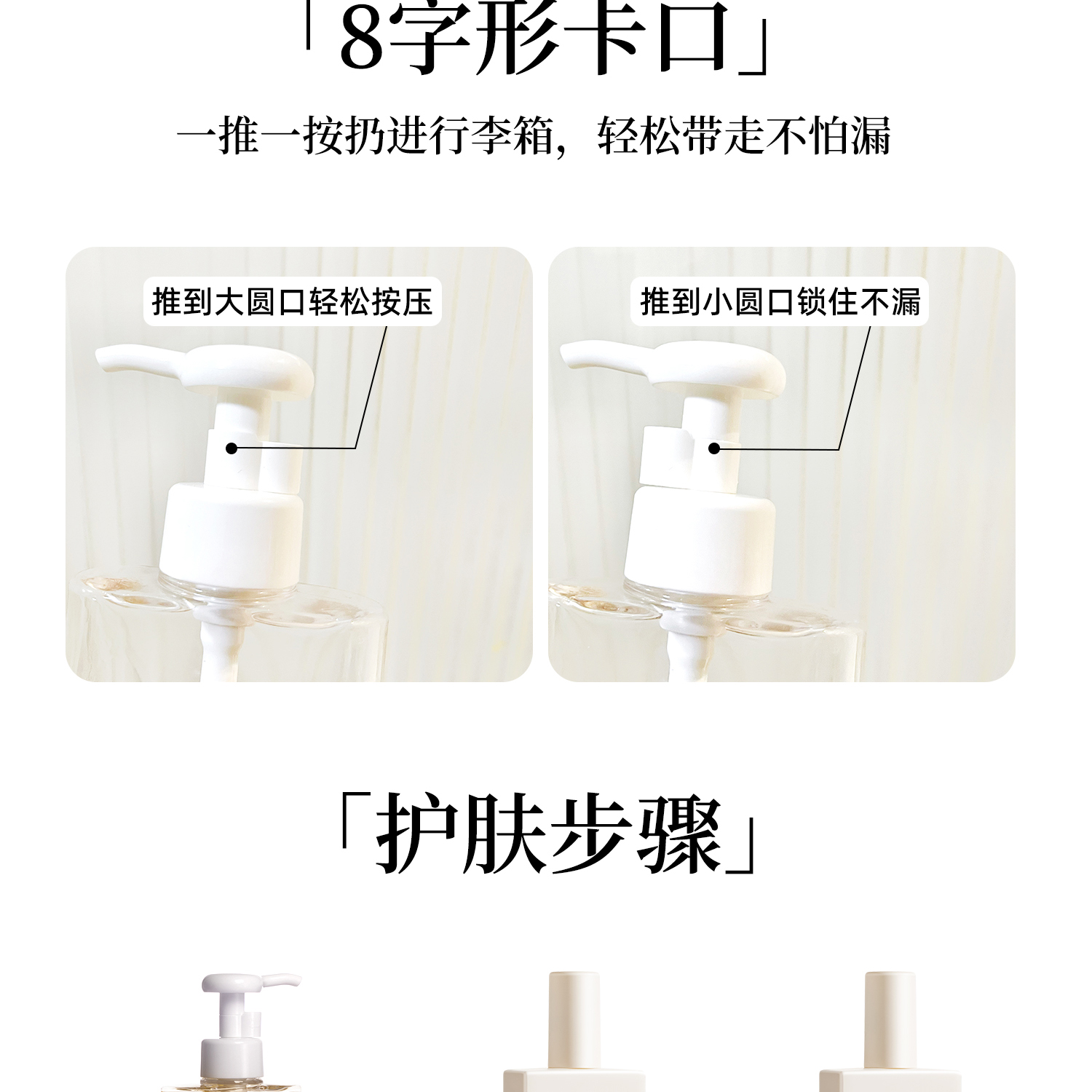 「8字形卡口」

一推一按扔进行李箱，轻松带走不怕漏

推到大圆口轻松按压

推到小圆口锁住不漏

「护肤步骤」