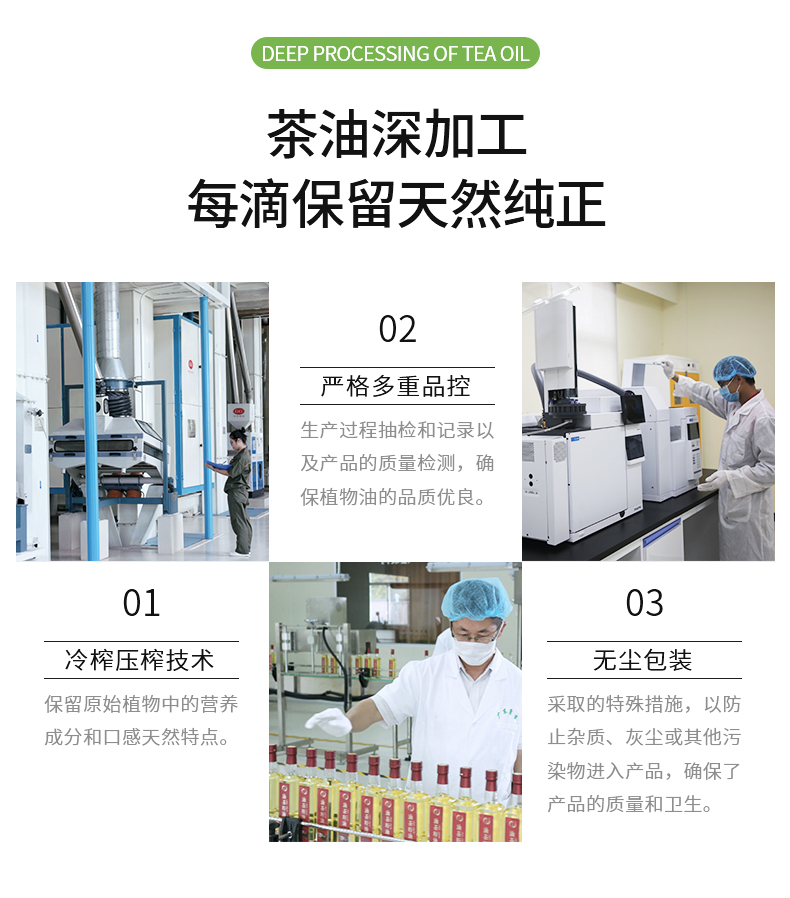 DEEP PROCESSING OF TEA OIL

茶油深加工
每滴保留天然纯正

02

严格多重品控

生产过程抽检和记录以及产品的质量检测，确保植物油的品质优良。

01

冷榨压榨技术

保留原始植物中的营养成分和口感天然特点。

03

无尘包装

采取的特殊措施，以防止杂质、灰尘或其他污染物进入产品，确保了产品的质量和卫生。