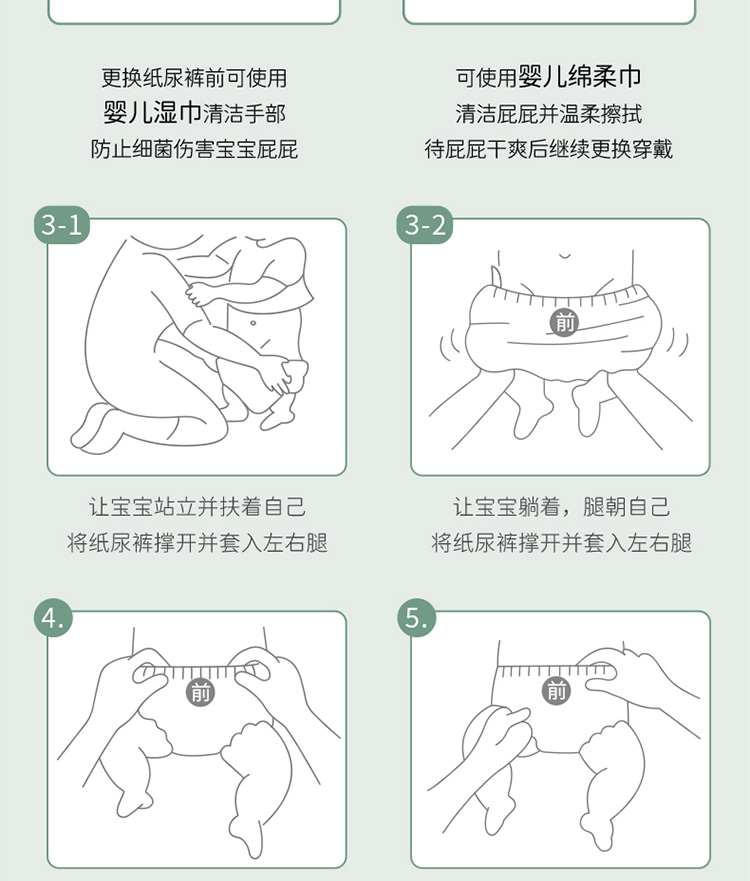 更换纸尿裤前可使用
婴儿湿巾清洁手部
防止细菌伤害宝宝屁屁

可使用婴儿绵柔巾
清洁屁屁并温柔擦拭
待屁屁干爽后继续更换穿戴

3-1

让宝宝站立并扶着自己
将纸尿裤撑开并套入左右腿

3-2

前

让宝宝躺着，腿朝自己
将纸尿裤撑开并套入左右腿

4.

前

5.

前