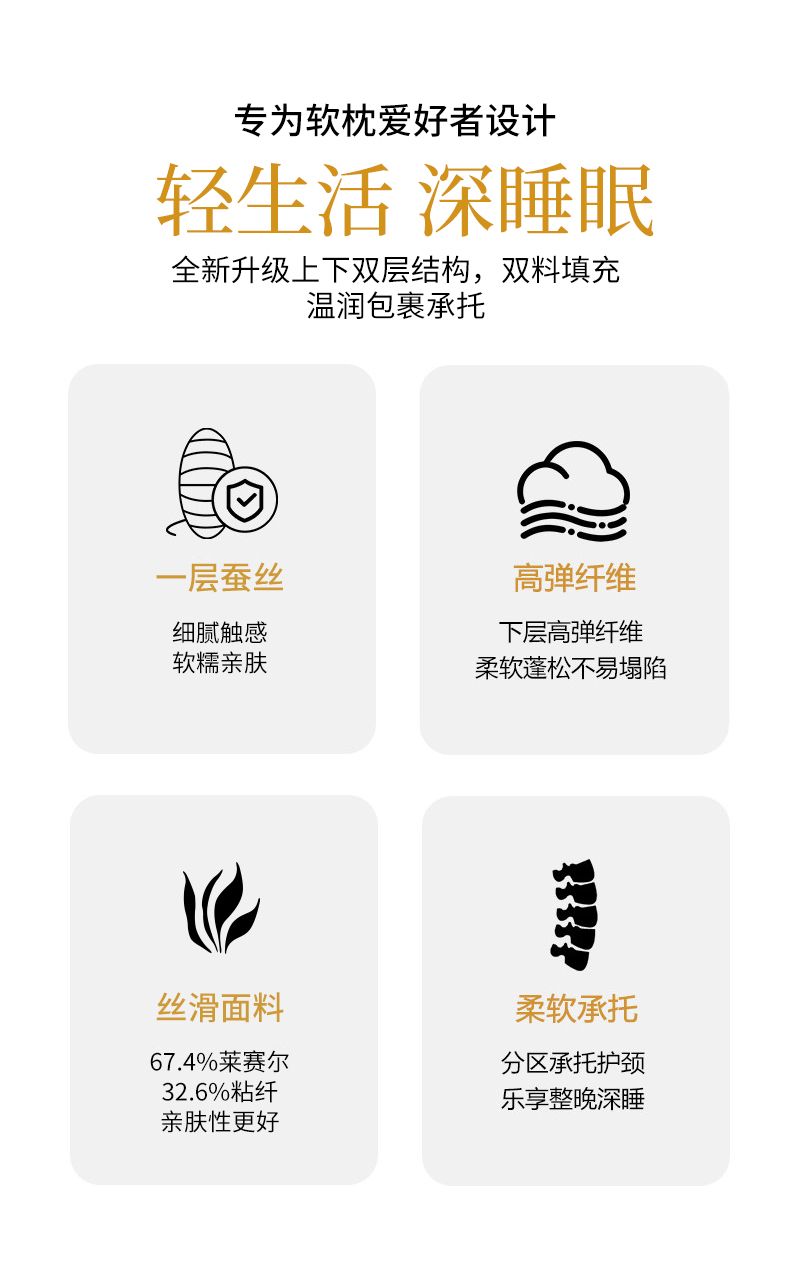 专为软枕爱好者设计

轻生活 深睡眠

全新升级上下双层结构，双料填充
温润包裹承托

一层蚕丝

细腻触感
软糯亲肤

高弹纤维

下层高弹纤维
柔软蓬松不易塌陷

丝滑面料

67.4%莱赛尔
32.6%粘纤
亲肤性更好

柔软承托

分区承托护颈
乐享整晚深睡