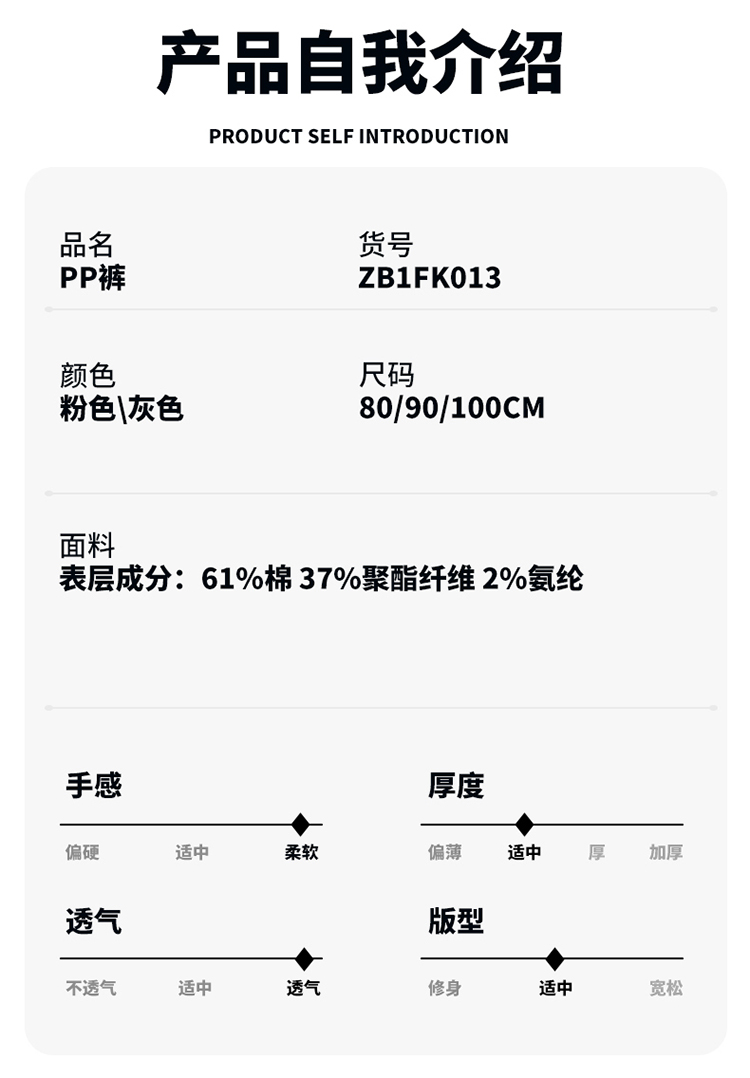 产品自我介绍

PRODUCT SELF INTRODUCTION

品名
PP裤

货号
ZB1FK013

颜色
粉色\灰色

尺码
80/90/100CM

面料
表层成分：61%棉 37%聚酯纤维 2%氨纶

手感
偏硬 适中 柔软

厚度
偏薄 适中 厚 加厚

透气
不透气 适中 透气

版型
修身 适中 宽松