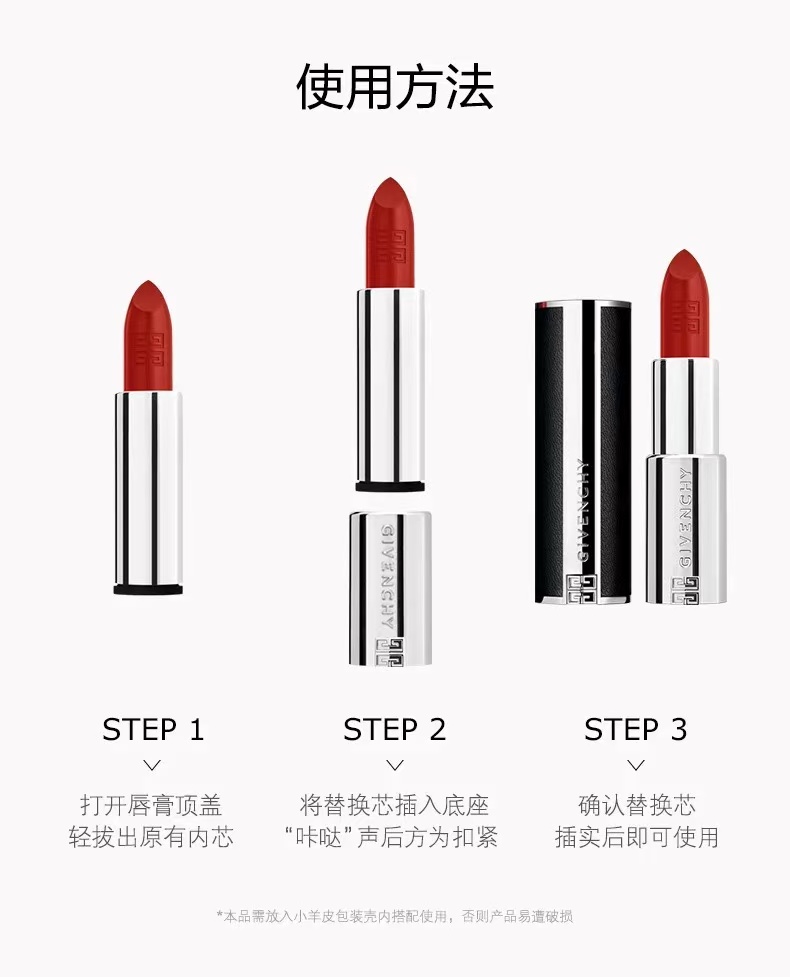 使用方法

GIVENCHY

GIVENCHY

GIVENCHY

STEP 1

打开唇膏顶盖
轻拔出原有内芯

STEP 2

将替换芯插入底座
“咔哒”声后方为扣紧

STEP 3

确认替换芯
插实后即可使用

*本品需放入小羊皮包装壳内搭配使用，否则产品易遭破损