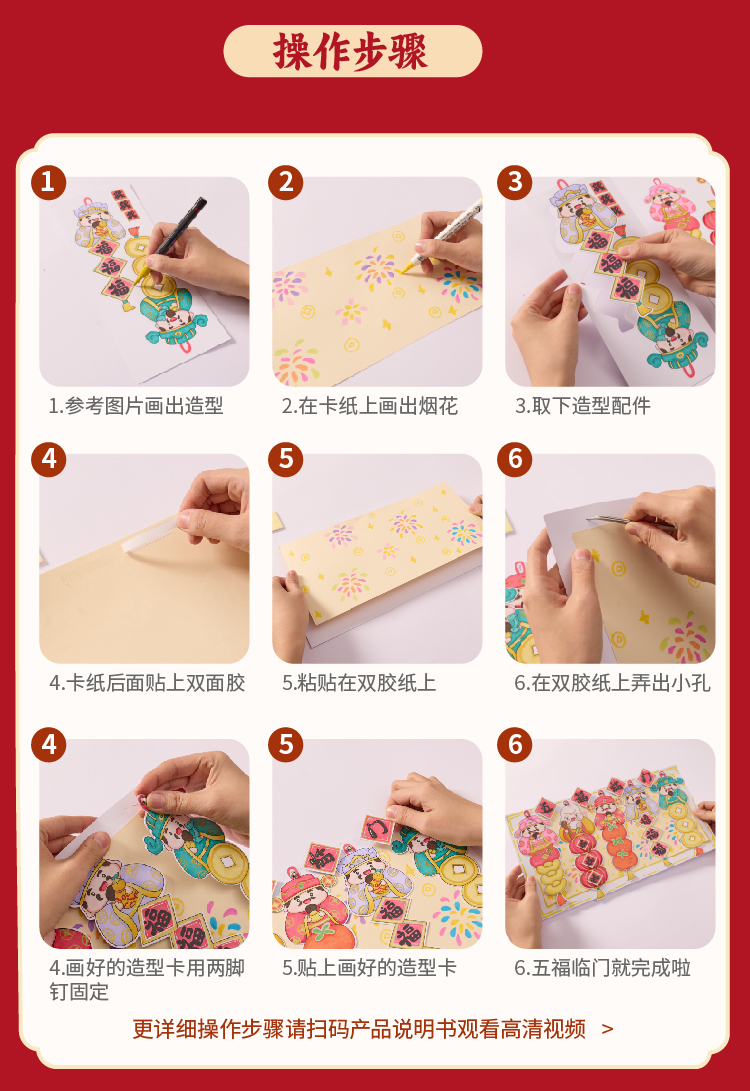 操作步骤

1
1.参考图片画出造型

2
2.在卡纸上画出烟花

3
3.取下造型配件

4
4.卡纸后面贴上双面胶

5
5.粘贴在双胶纸上

6
6.在双胶纸上弄出小孔

4
4.画好的造型卡用两脚钉固定

5
5.贴上画好的造型卡

6
6.五福临门就完成啦

更详细操作步骤请扫码产品说明书观看高清视频 >