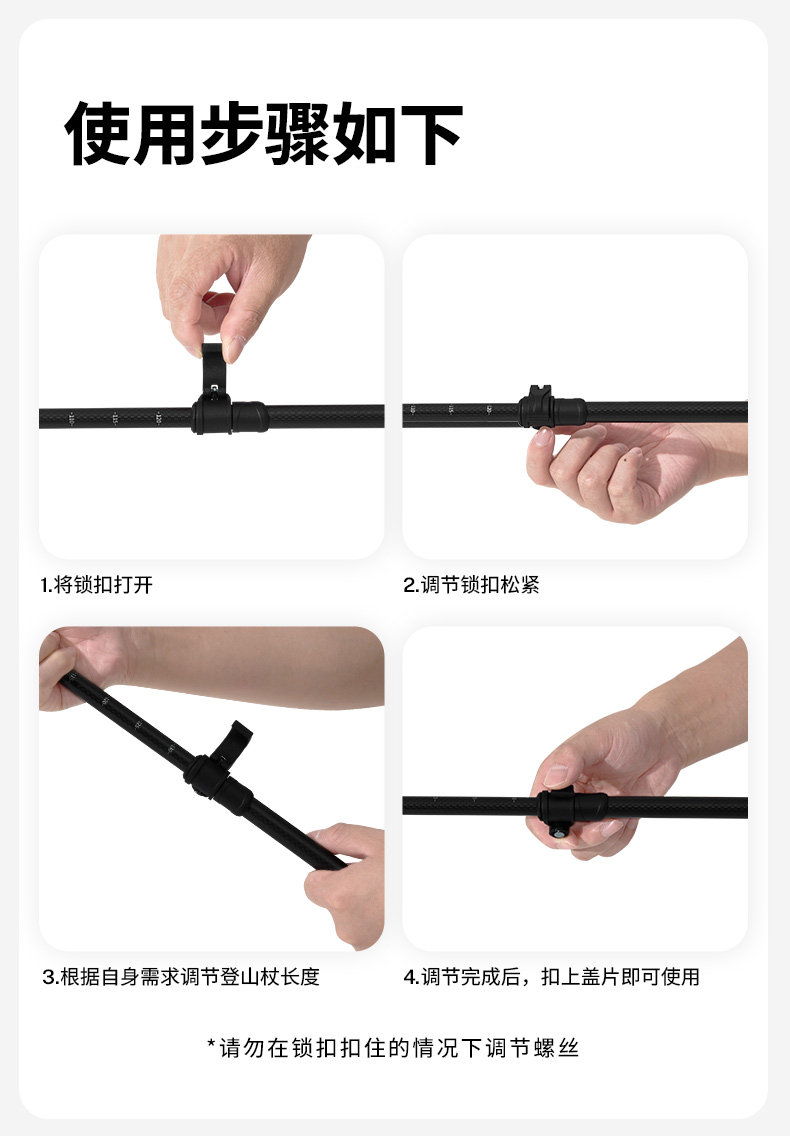 使用步骤如下

1.将锁扣打开

2.调节锁扣松紧

3.根据自身需求调节登山杖长度

4.调节完成后，扣上盖片即可使用

*请勿在锁扣扣住的情况下调节螺丝