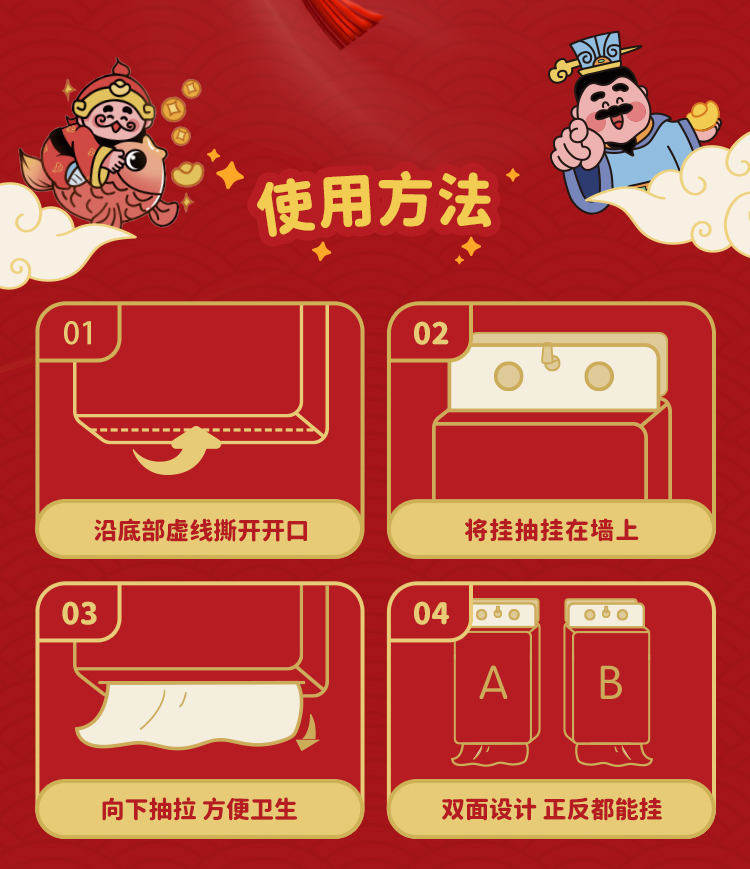 使用方法

01
沿底部虚线撕开开口

02
将挂抽挂在墙上

03
向下抽拉 方便卫生

04
A
B
双面设计 正反都能挂