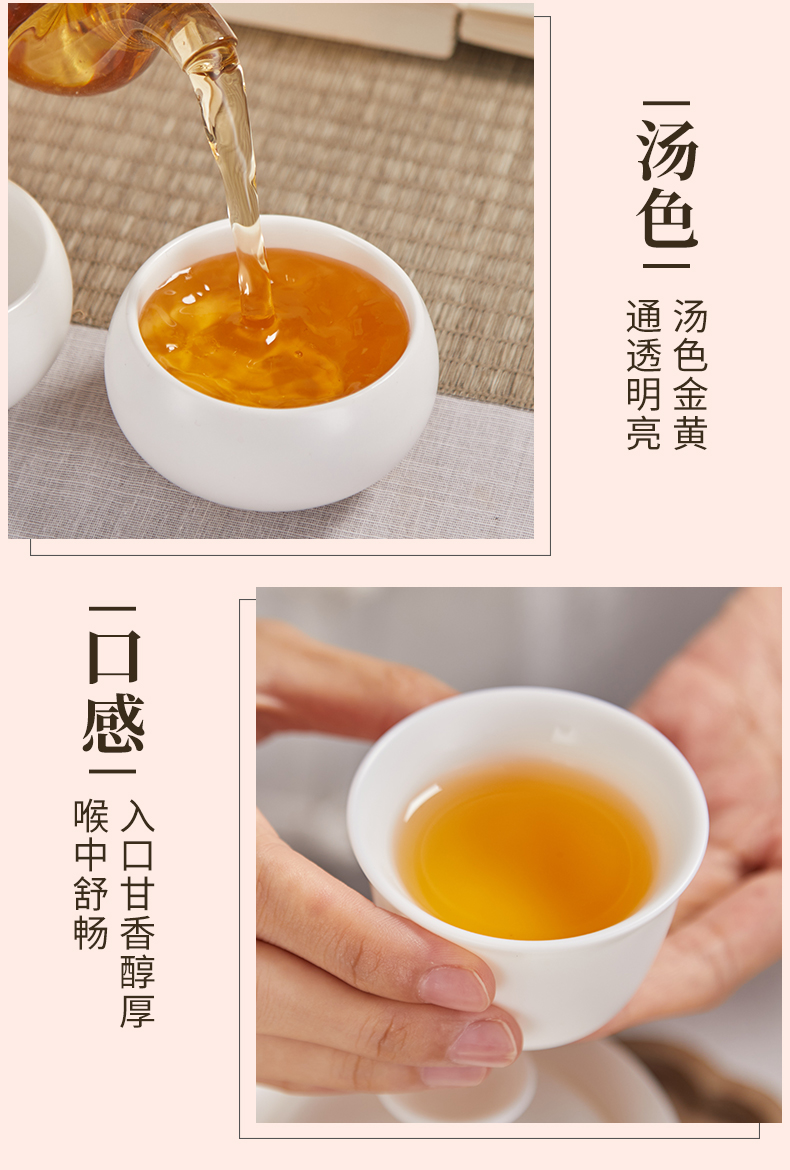 汤色

汤色金黄
通透明亮

口感

入口甘香醇厚
喉中舒畅