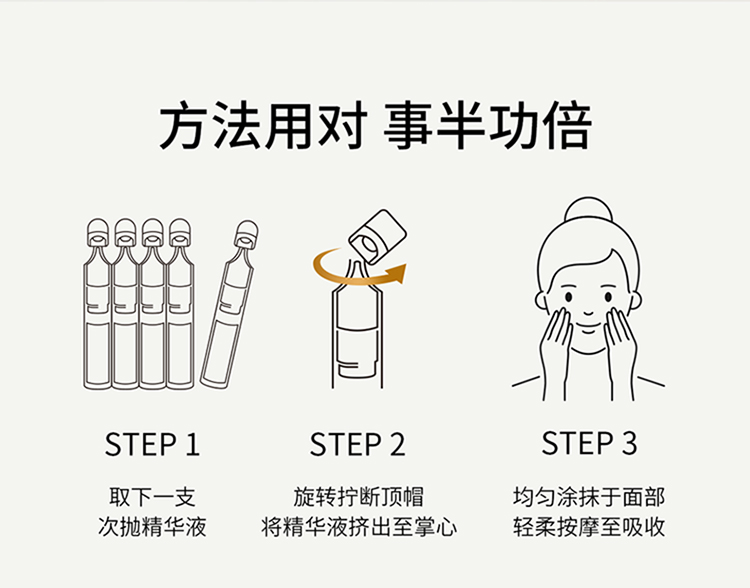 方法用对 事半功倍

STEP 1

取下一支
次抛精华液

STEP 2

旋转拧断顶帽
将精华液挤出至掌心

STEP 3

均匀涂抹于面部
轻柔按摩至吸收