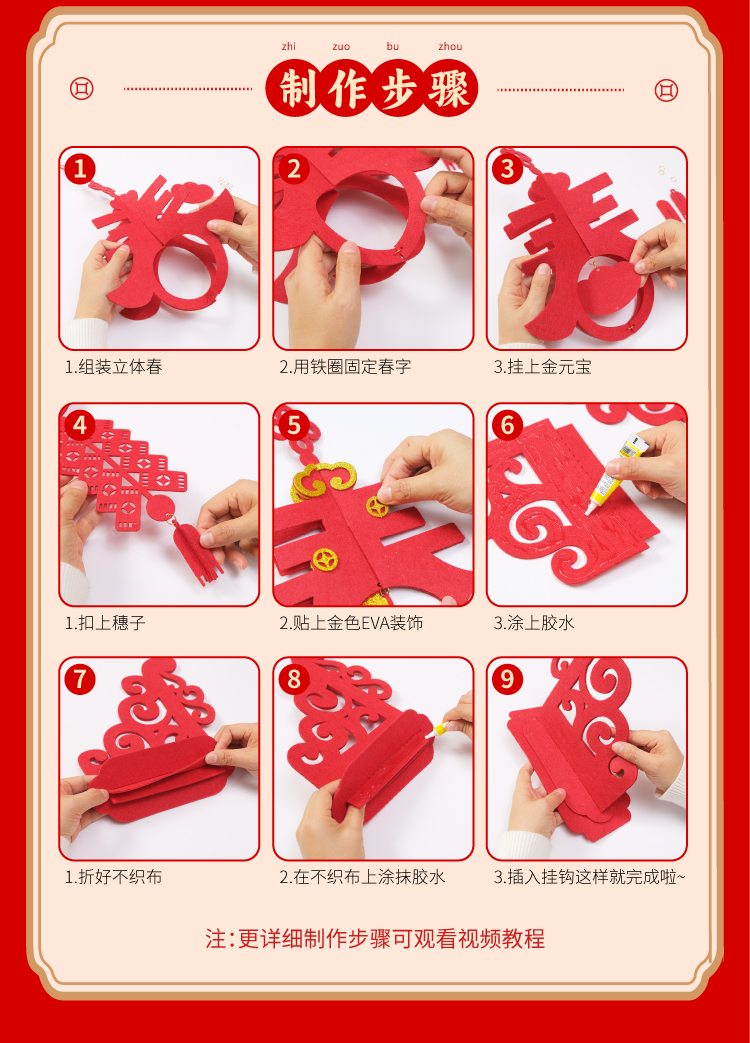 zhi zuo bu zhou
制作步骤

1
1.组装立体春

2
2.用铁圈固定春字

3
3.挂上金元宝

4
1.扣上穗子

5
2.贴上金色EVA装饰

6
3.涂上胶水

7
1.折好不织布

8
2.在不织布上涂抹胶水

9
3.插入挂钩这样就完成啦~

注：更详细制作步骤可观看视频教程