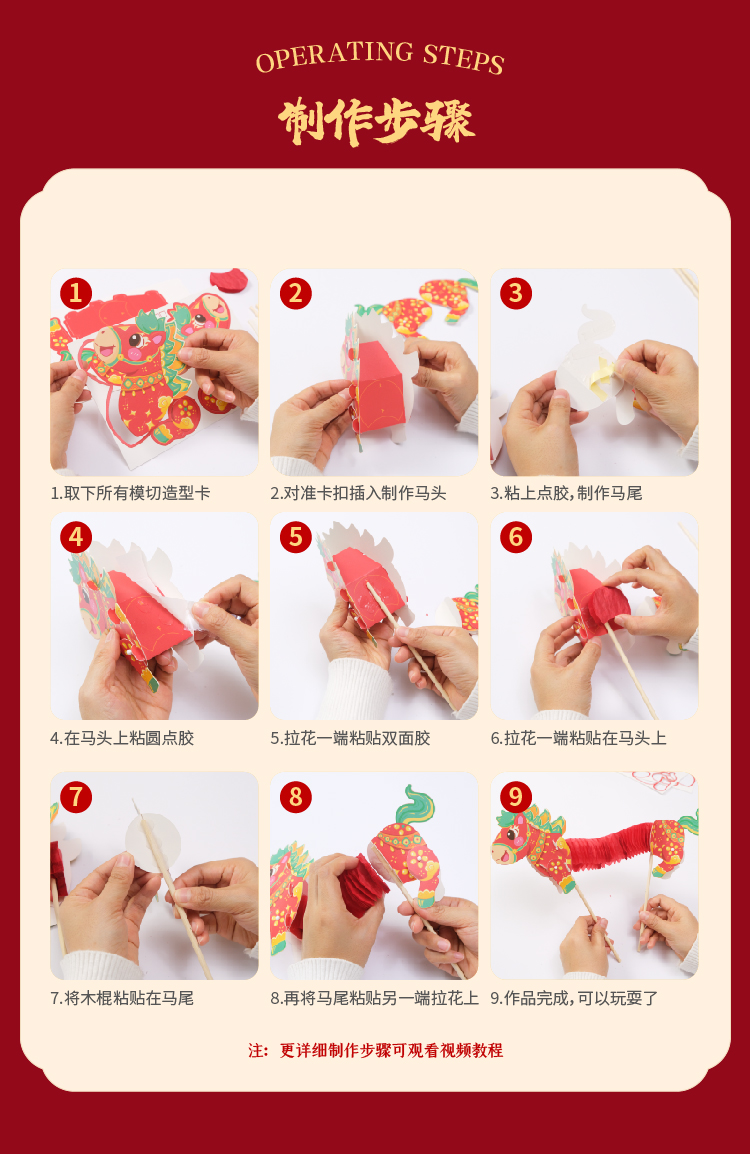 OPERATING STEPS

制作步骤

1

1.取下所有模切造型卡

2

2.对准卡扣插入制作马头

3

3.粘上点胶，制作马尾

4

4.在马头上粘圆点胶

5

5.拉花一端粘贴双面胶

6

6.拉花一端粘贴在马头上

7

7.将木棍粘贴在马尾

8

8.再将马尾粘贴另一端拉花上

9

9.作品完成，可以玩耍了

注：更详细制作步骤可观看视频教程