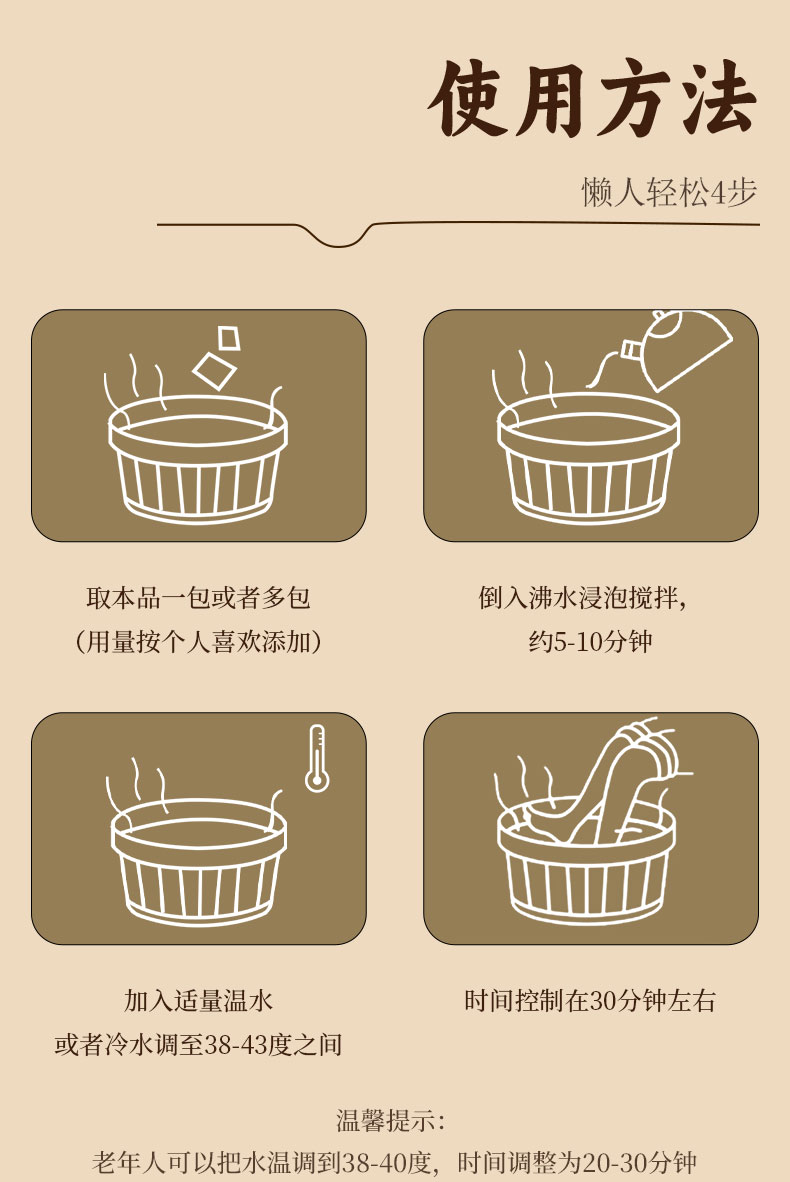 使用方法

懒人轻松4步

取本品一包或者多包
（用量按个人喜欢添加）

倒入沸水浸泡搅拌，
约5-10分钟

加入适量温水
或者冷水调至38-43度之间

时间控制在30分钟左右

温馨提示：
老年人可以把水温调到38-40度，时间调整为20-30分钟