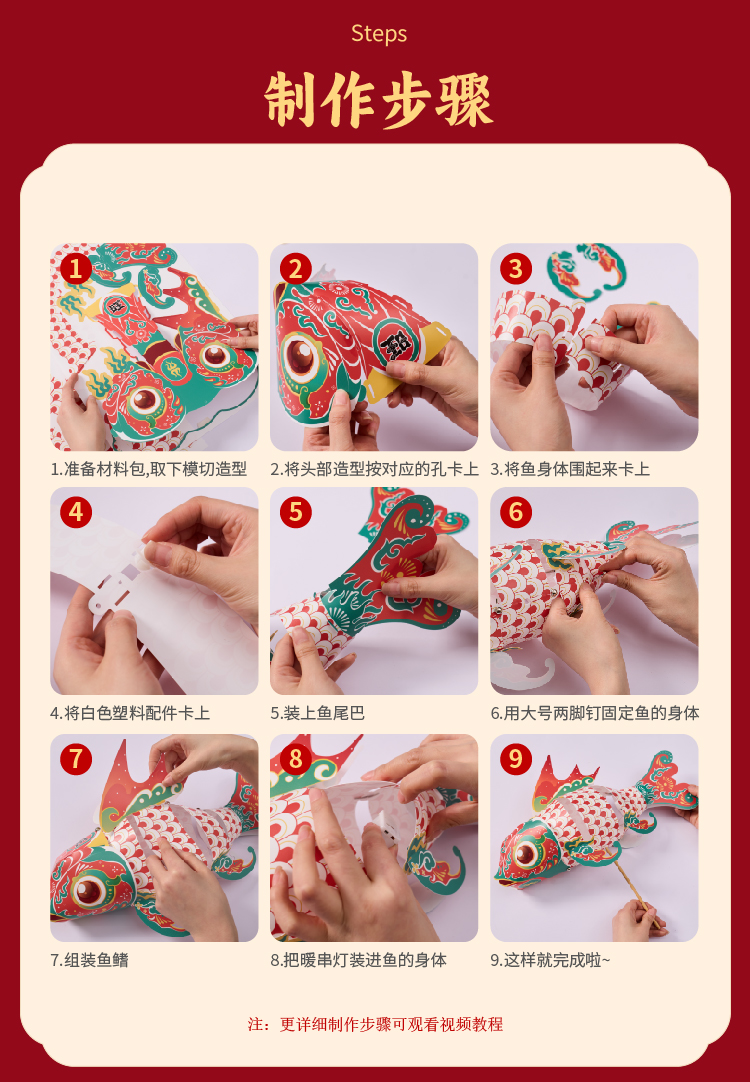 Steps

制作步骤

1

1.准备材料包,取下模切造型

2

2.将头部造型按对应的孔卡上

3

3.将鱼身体围起来卡上

4

4.将白色塑料配件卡上

5

5.装上鱼尾巴

6

6.用大号两脚钉固定鱼的身体

7

7.组装鱼鳍

8

8.把暖串灯装进鱼的身体

9

9.这样就完成啦~

注：更详细制作步骤可观看视频教程