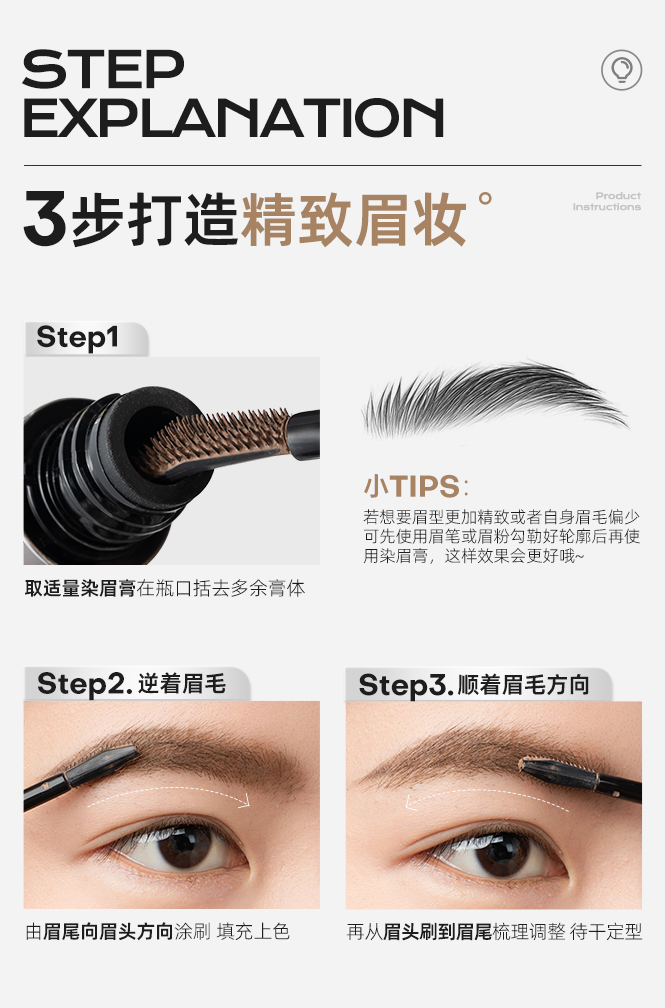 STEP EXPLANATION

3步打造精致眉妆°

Product Instructions

Step1

取适量染眉膏在瓶口括去多余膏体

小TIPS:

若想要眉型更加精致或者自身眉毛偏少可先使用眉笔或眉粉勾勒好轮廓后再使用染眉膏，这样效果会更好哦~

Step2. 逆着眉毛

由眉尾向眉头方向涂刷 填充上色

Step3. 顺着眉毛方向

再从眉头刷到眉尾梳理调整 待干定型