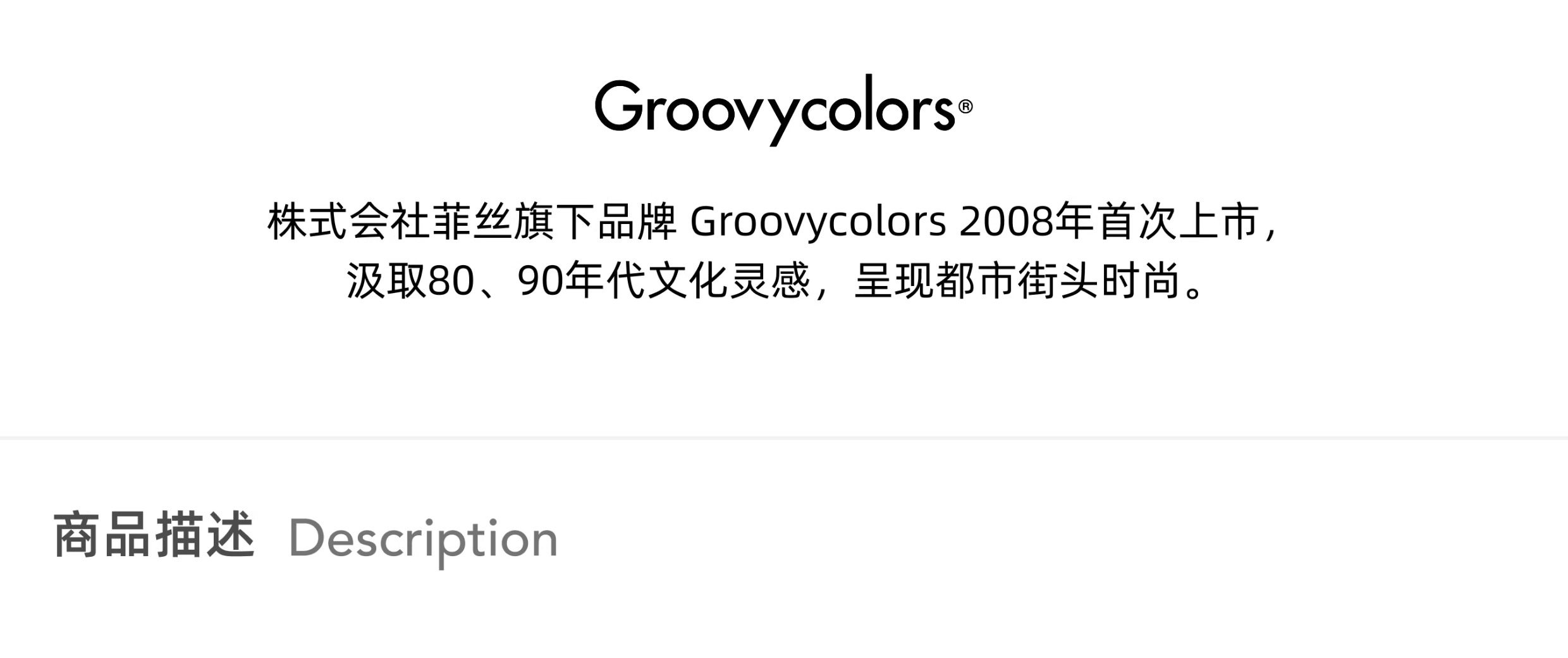 Groovycolors®

株式会社菲丝旗下品牌 Groovycolors 2008年首次上市，汲取80、90年代文化灵感，呈现都市街头时尚。

商品描述 Description