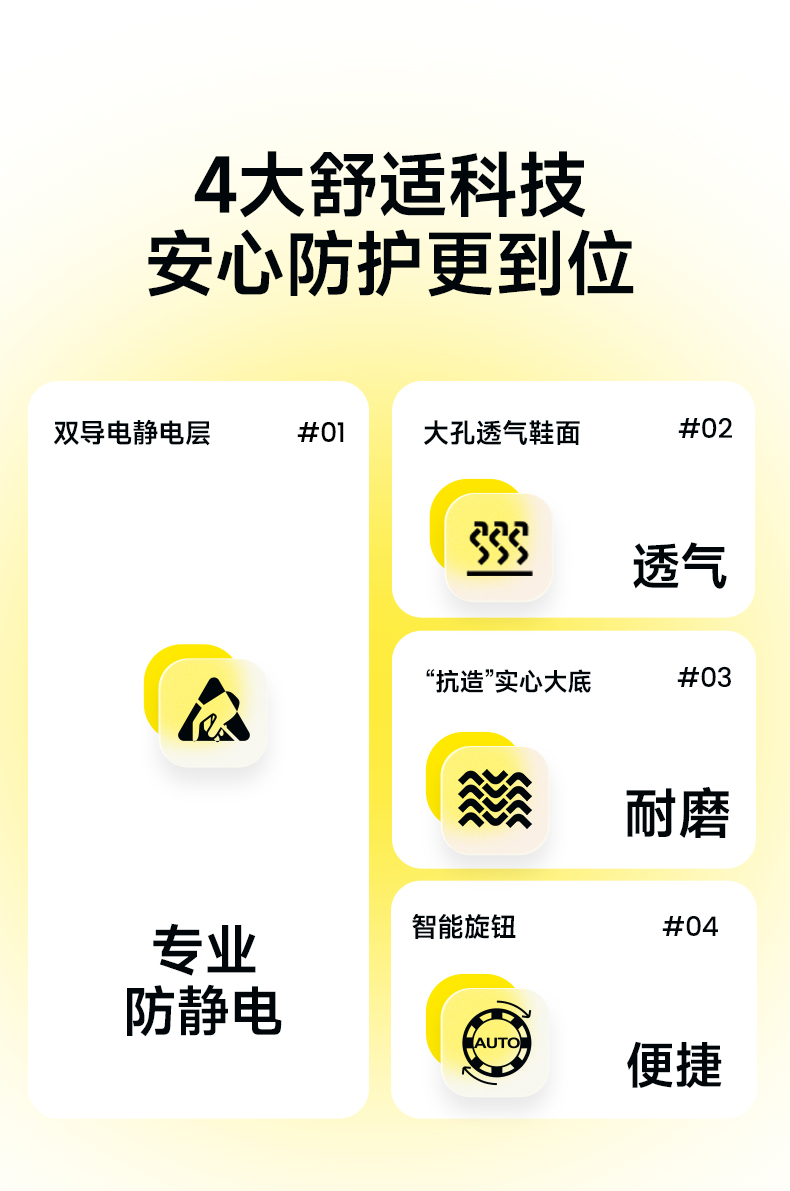 4大舒适科技
安心防护更到位

双导电静电层 #01

专业
防静电

大孔透气鞋面 #02

透气

“抗造”实心大底 #03

耐磨

智能旋钮 #04

AUTO

便捷