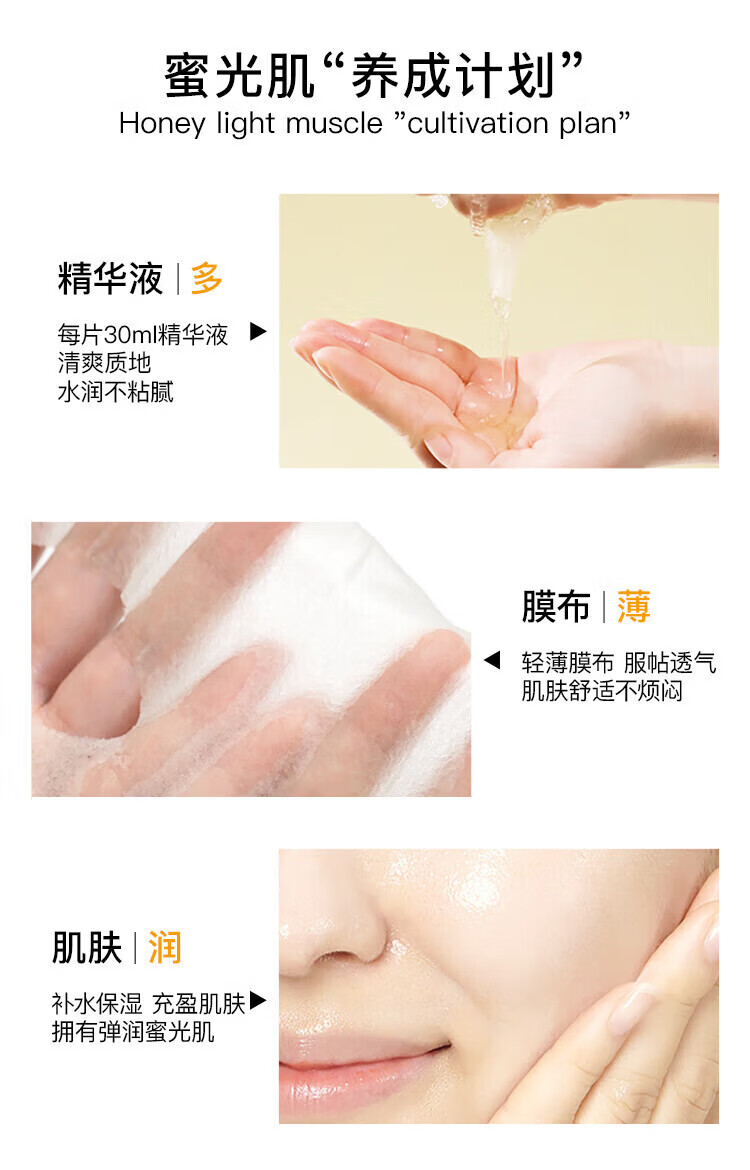 蜜光肌“养成计划”
Honey light muscle ”cultivation plan”

精华液 | 多

每片30ml精华液 ▶
清爽质地
水润不粘腻

膜布 | 薄

◀ 轻薄膜布 服帖透气
肌肤舒适不烦闷

肌肤 | 润

补水保湿 充盈肌肤▶
拥有弹润蜜光肌