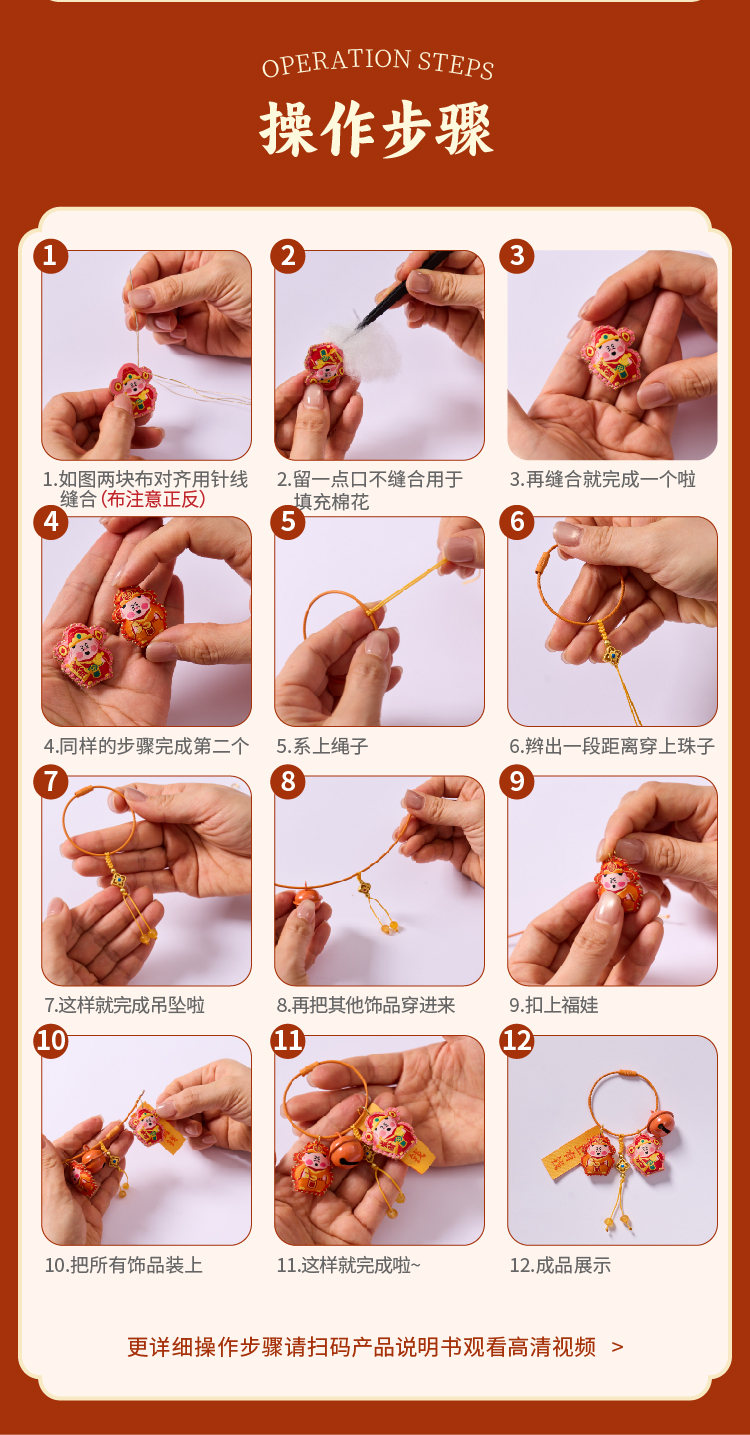 OPERATION STEPS

操作步骤

1

1.如图两块布对齐用针线缝合(布注意正反)

2

2.留一点口不缝合用于填充棉花

3

3.再缝合就完成一个啦

4

4.同样的步骤完成第二个

5

5.系上绳子

6

6.辫出一段距离穿上珠子

7

7.这样就完成吊坠啦

8

8.再把其他饰品穿进来

9

9.扣上福娃

10

10.把所有饰品装上

11

11.这样就完成啦~

12

12.成品展示

更详细操作步骤请扫码产品说明书观看高清视频 >