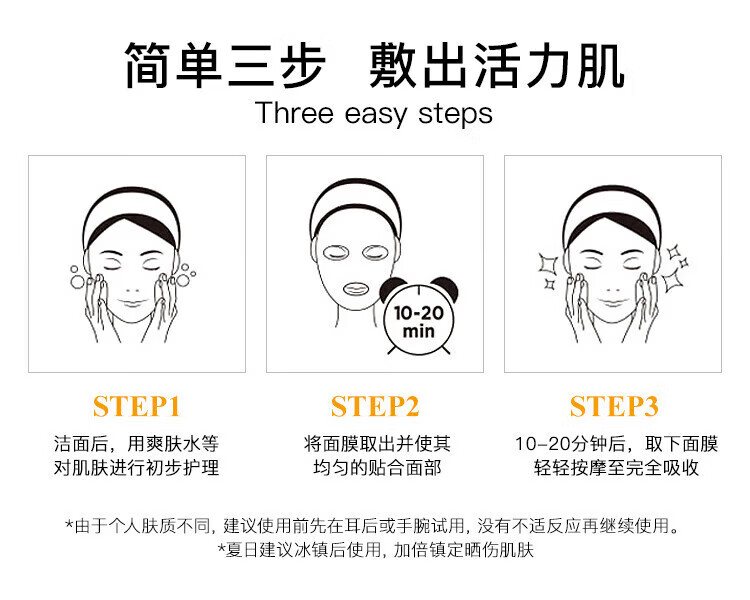 简单三步 敷出活力肌
Three easy steps

10-20 min

STEP1
洁面后，用爽肤水等对肌肤进行初步护理

STEP2
将面膜取出并使其均匀的贴合面部

STEP3
10-20分钟后，取下面膜轻轻按摩至完全吸收

*由于个人肤质不同，建议使用前先在耳后或手腕试用，没有不适反应再继续使用。
*夏日建议冰镇后使用，加倍镇定晒伤肌肤