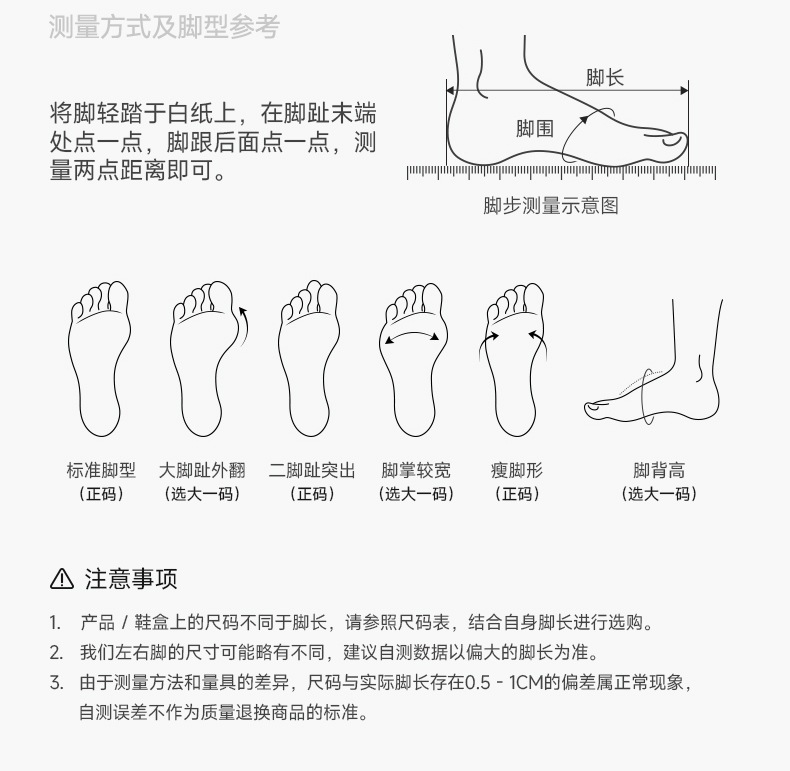 测量方式及脚型参考

将脚轻踏于白纸上，在脚趾末端处点一点，脚跟后面点一点，测量两点距离即可。

脚长

脚围

脚步测量示意图

标准脚型
（正码）

大脚趾外翻
（选大一码）

二脚趾突出
（正码）

脚掌较宽
（选大一码）

瘦脚形
（正码）

脚背高
（选大一码）

注意事项

1. 产品 / 鞋盒上的尺码不同于脚长，请参照尺码表，结合自身脚长进行选购。
2. 我们左右脚的尺寸可能略有不同，建议自测数据以偏大的脚长为准。
3. 由于测量方法和量具的差异，尺码与实际脚长存在0.5 - 1CM的偏差属正常现象，自测误差不作为质量退换商品的标准。