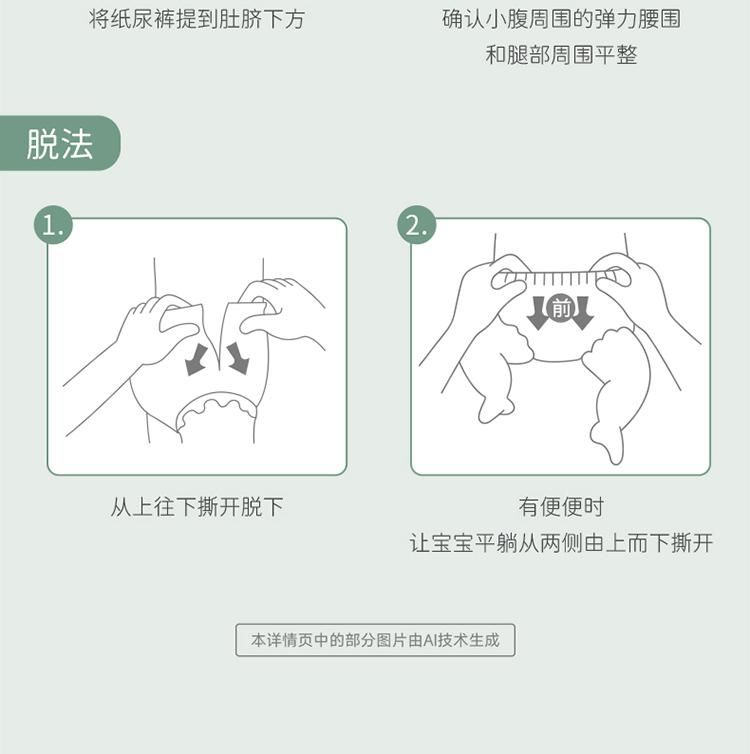 将纸尿裤提到肚脐下方

确认小腹周围的弹力腰围和腿部周围平整

脱法

1.

从上往下撕开脱下

2.

前

有便便时
让宝宝平躺从两侧由上而下撕开

本详情页中的部分图片由AI技术生成