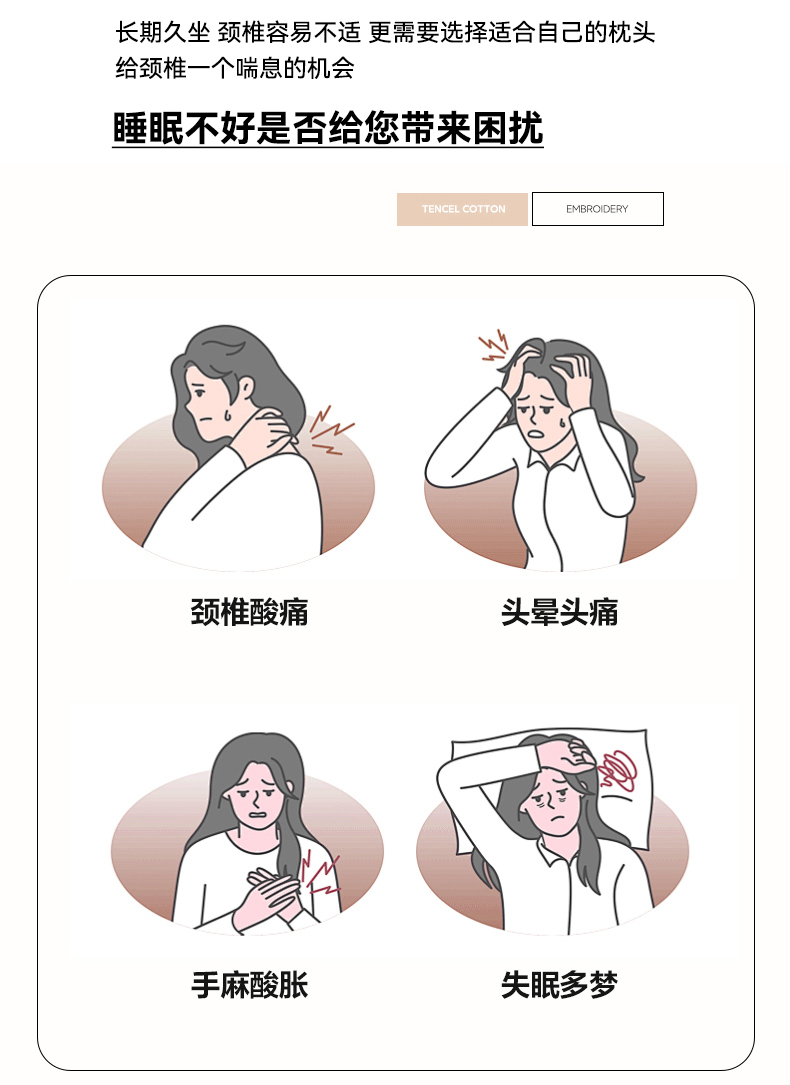 长期久坐 颈椎容易不适 更需要选择适合自己的枕头
给颈椎一个喘息的机会

睡眠不好是否给您带来困扰

TENCEL COTTON

EMBROIDERY

颈椎酸痛

头晕头痛

手麻酸胀

失眠多梦