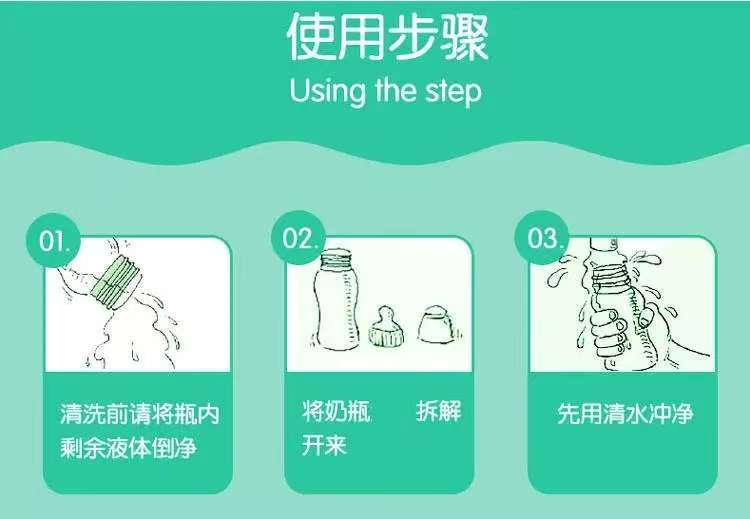 使用步骤
Using the step

01.
清洗前请将瓶内剩余液体倒净

02.
将奶瓶 拆解开来

03.
先用清水冲净