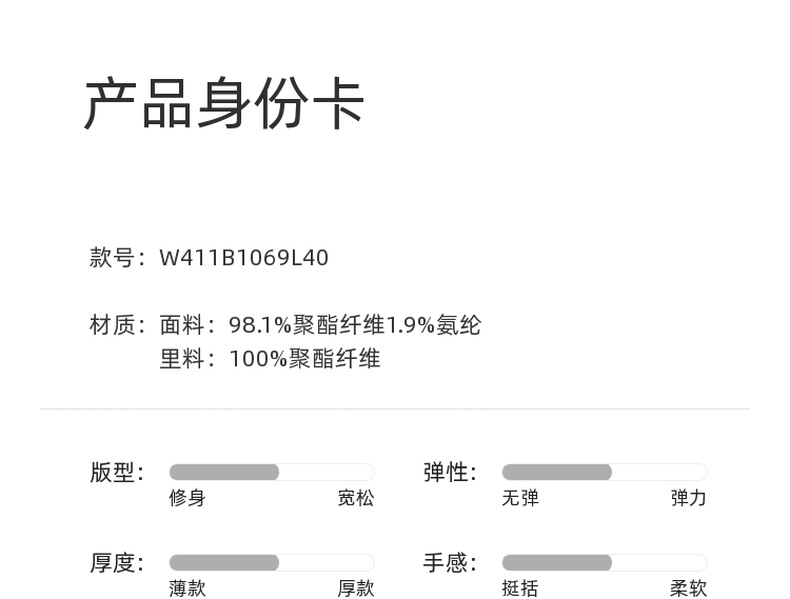 产品身份卡

款号：W411B1069L40

材质：面料：98.1%聚酯纤维1.9%氨纶
里料：100%聚酯纤维

版型：
修身 宽松

弹性：
无弹 弹力

厚度：
薄款 厚款

手感：
挺括 柔软