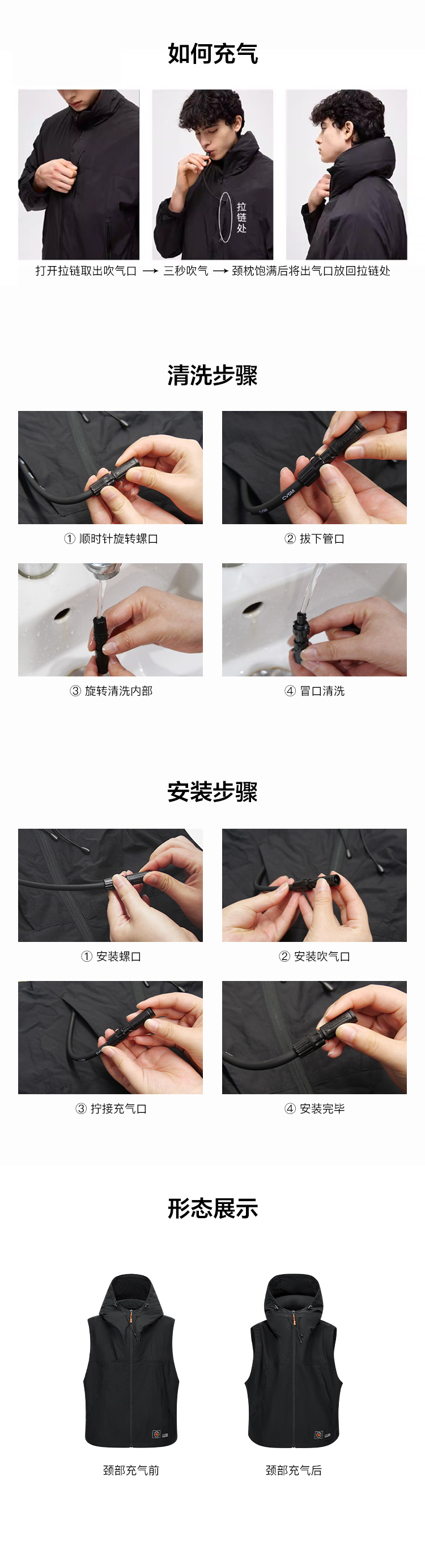 如何充气

拉链处

打开拉链取出吹气口 ⟶ 三秒吹气 ⟶ 颈枕饱满后将出气口放回拉链处

清洗步骤

① 顺时针旋转螺口

② 拔下管口

③ 旋转清洗内部

④ 冒口清洗

安装步骤

① 安装螺口

② 安装吹气口

③ 拧接充气口

④ 安装完毕

形态展示

颈部充气前

颈部充气后