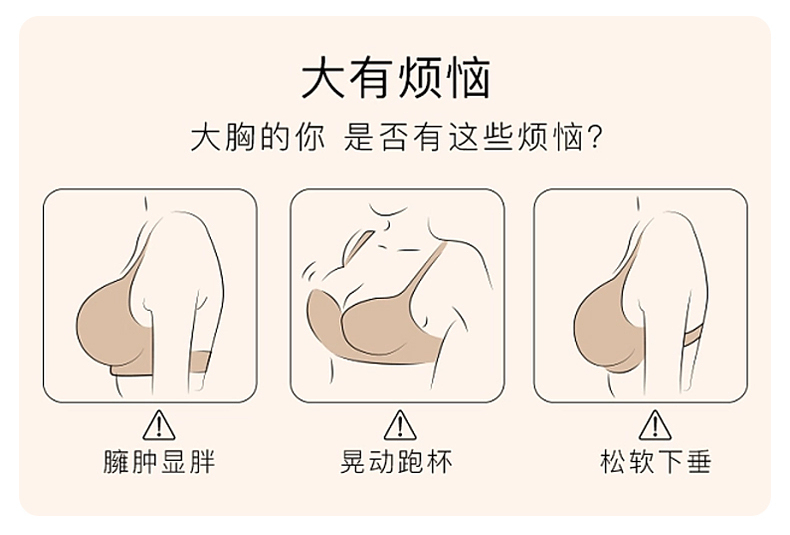 大有烦恼

大胸的你 是否有这些烦恼?

臃肿显胖

晃动跑杯

松软下垂