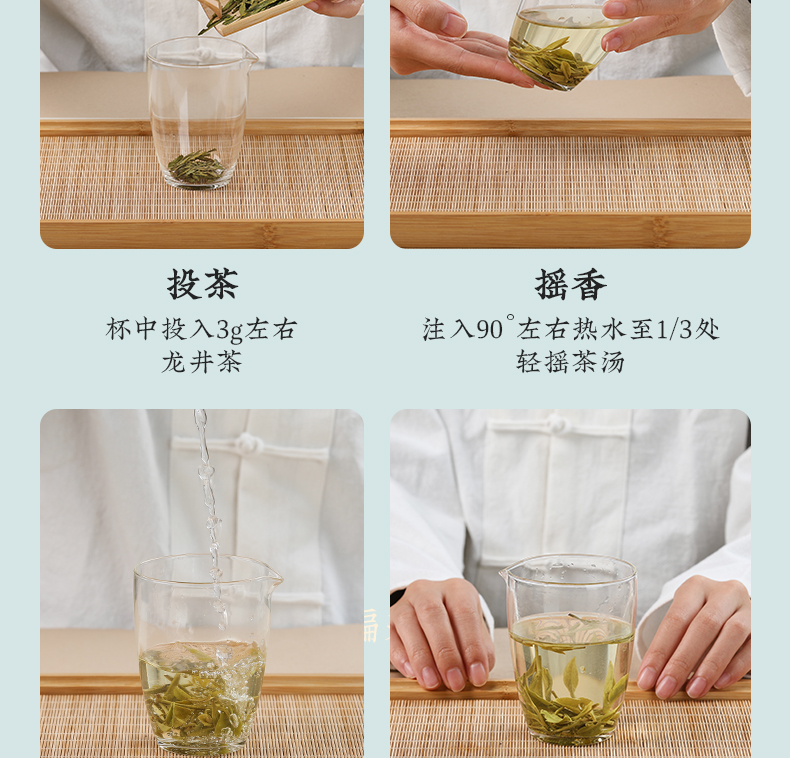 投茶

杯中投入3g左右
龙井茶

摇香

注入90°左右热水至1/3处
轻摇茶汤