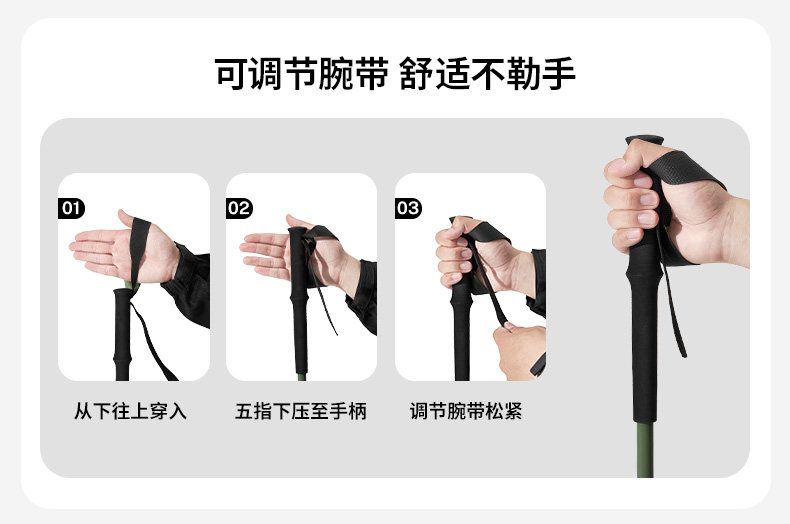 可调节腕带 舒适不勒手

01
从下往上穿入

02
五指下压至手柄

03
调节腕带松紧