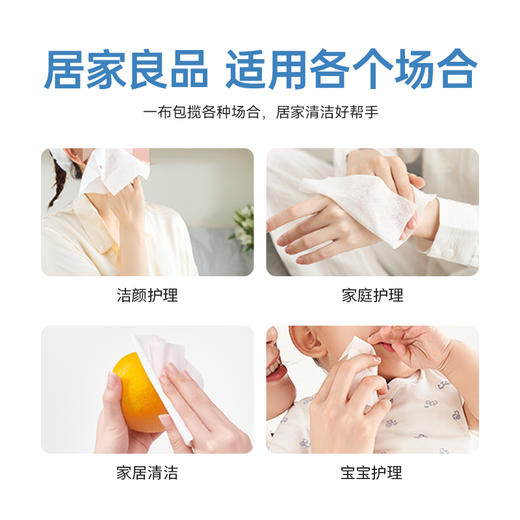 居家良品 适用各个场合

一布包揽各种场合，居家清洁好帮手

洁颜护理

家庭护理

家居清洁

宝宝护理