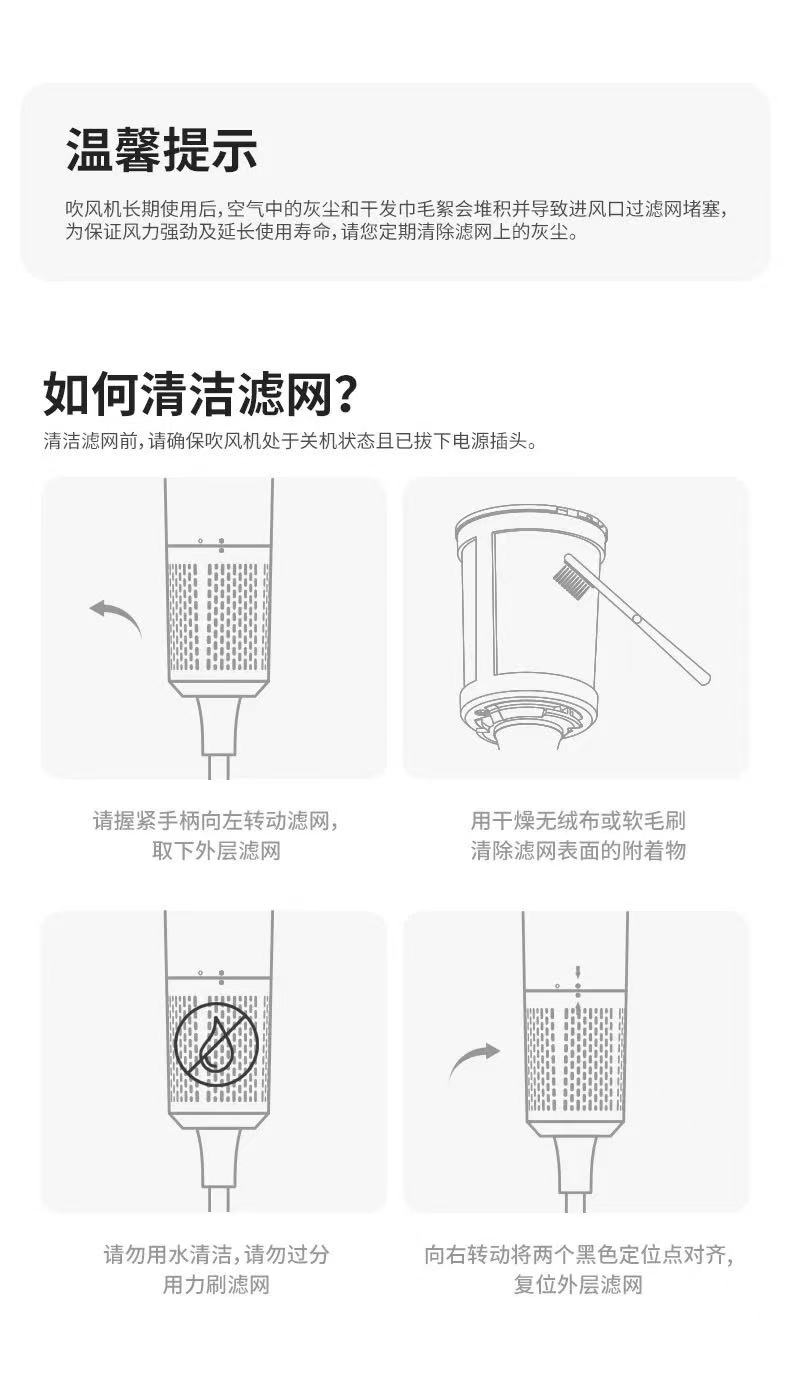 温馨提示

吹风机长期使用后，空气中的灰尘和干发巾毛絮会堆积并导致进风口过滤网堵塞，为保证风力强劲及延长使用寿命，请您定期清除滤网上的灰尘。

如何清洁滤网？

清洁滤网前，请确保吹风机处于关机状态且已拔下电源插头。

请握紧手柄向左转动滤网，取下外层滤网

用干燥无绒布或软毛刷清除滤网表面的附着物

请勿用水清洁，请勿过分用力刷滤网

向右转动将两个黑色定位点对齐，复位外层滤网