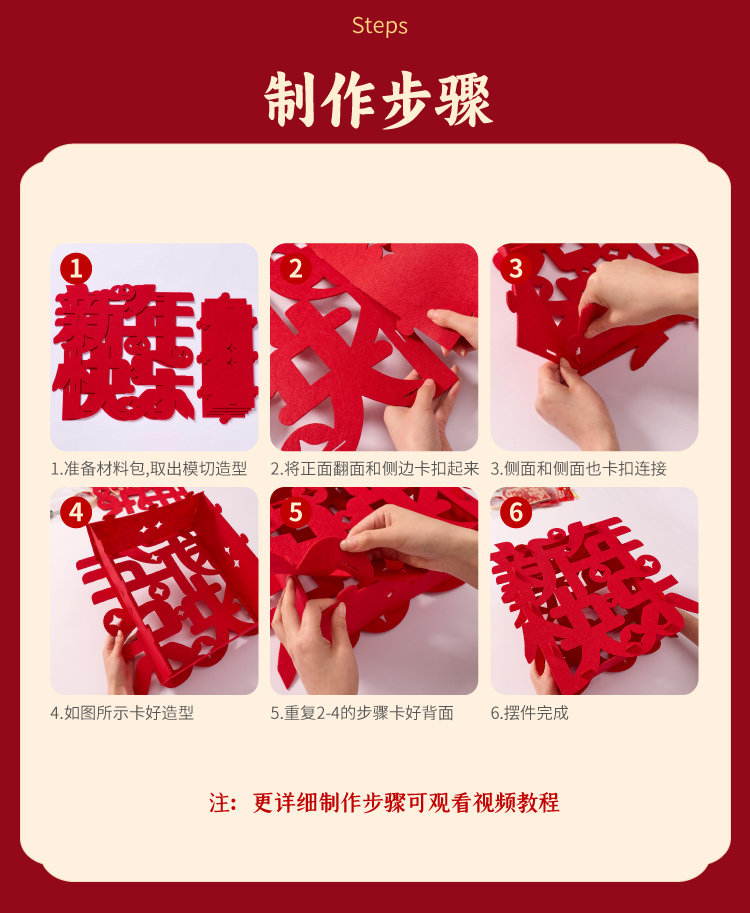 Steps

制作步骤

1

新年快乐

1.准备材料包,取出模切造型

2

2.将正面翻面和侧边卡扣起来

3

3.侧面和侧面也卡扣连接

4

4.如图所示卡好造型

5

5.重复2-4的步骤卡好背面

6

新年快乐

6.摆件完成

注：更详细制作步骤可观看视频教程