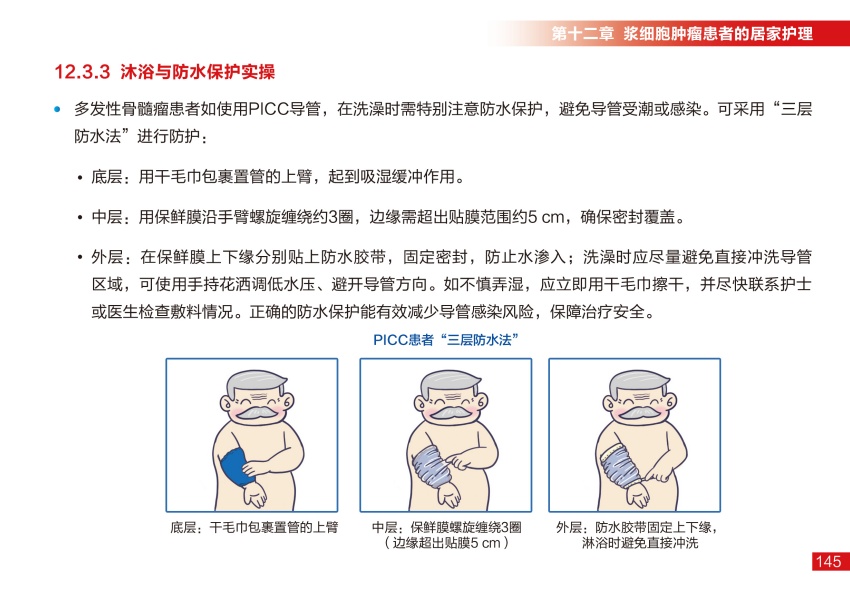 第十二章 浆细胞肿瘤患者的居家护理

12.3.3 沐浴与防水保护实操

• 多发性骨髓瘤患者如使用PICC导管，在洗澡时需特别注意防水保护，避免导管受潮或感染。可采用“三层防水法”进行防护：

• 底层：用干毛巾包裹置管的上臂，起到吸湿缓冲作用。

• 中层：用保鲜膜沿手臂螺旋缠绕约3圈，边缘需超出贴膜范围约5 cm，确保密封覆盖。

• 外层：在保鲜膜上下缘分别贴上防水胶带，固定密封，防止水渗入；洗澡时应尽量避免直接冲洗导管区域，可使用手持花洒调低水压、避开导管方向。如不慎弄湿，应立即用干毛巾擦干，并尽快联系护士或医生检查敷料情况。正确的防水保护能有效减少导管感染风险，保障治疗安全。

PICC患者“三层防水法”

底层：干毛巾包裹置管的上臂

中层：保鲜膜螺旋缠绕3圈（边缘超出贴膜5 cm）

外层：防水胶带固定上下缘，淋浴时避免直接冲洗

145