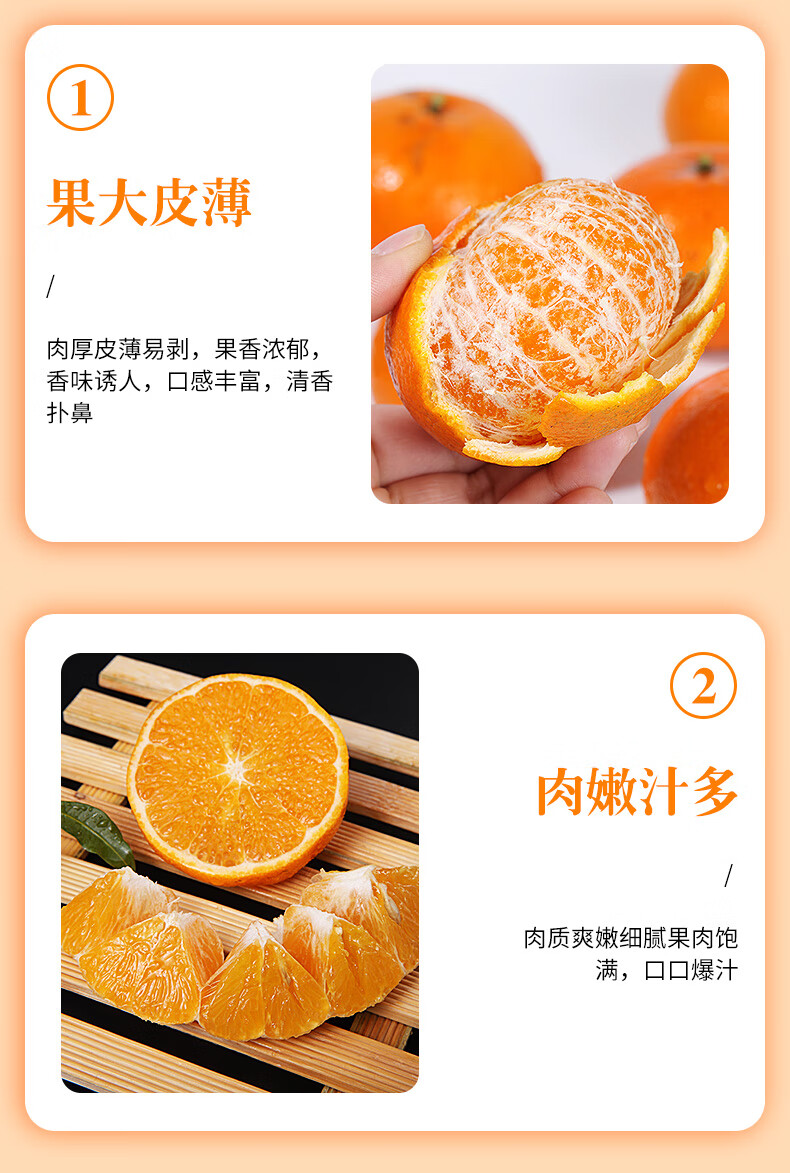 ①

果大皮薄

/

肉厚皮薄易剥，果香浓郁，香味诱人，口感丰富，清香扑鼻

②

肉嫩汁多

/

肉质爽嫩细腻果肉饱满，口口爆汁