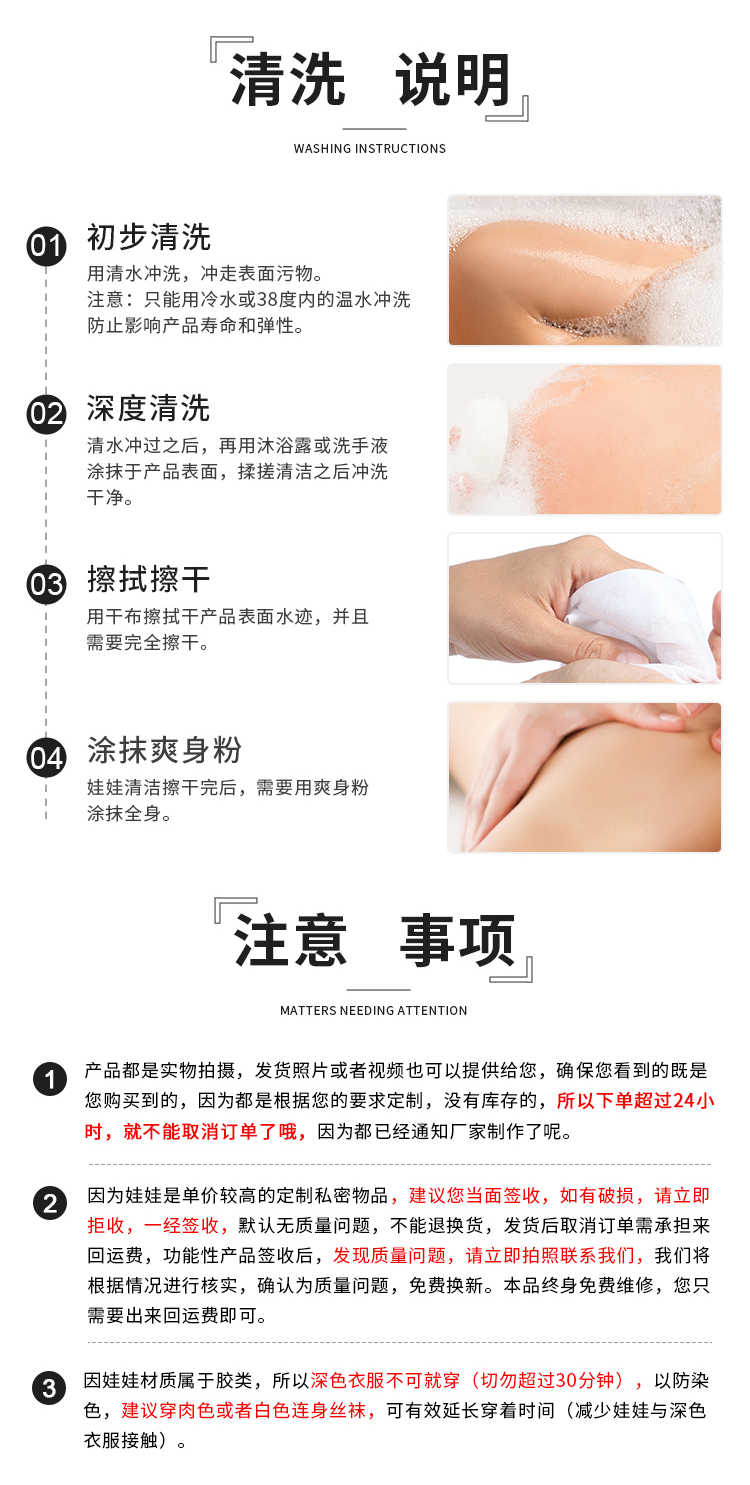 清洗 说明
WASHING INSTRUCTIONS

01 初步清洗
用清水冲洗，冲走表面污物。
注意：只能用冷水或38度内的温水冲洗防止影响产品寿命和弹性。

02 深度清洗
清水冲过之后，再用沐浴露或洗手液涂抹于产品表面，揉搓清洁之后冲洗干净。

03 擦拭擦干
用干布擦拭干产品表面水迹，并且需要完全擦干。

04 涂抹爽身粉
娃娃清洁擦干完后，需要用爽身粉涂抹全身。

注意 事项
MATTERS NEEDING ATTENTION

1 产品都是实物拍摄，发货照片或者视频也可以提供给您，确保您看到的既是您购买到的，因为都是根据您的要求定制，没有库存的，所以下单超过24小时，就不能取消订单了哦，因为都已经通知厂家制作了呢。

2 因为娃娃是单价较高的定制私密物品，建议您当面签收，如有破损，请立即拒收，一经签收，默认无质量问题，不能退换货，发货后取消订单需承担来回运费，功能性产品签收后，发现质量问题，请立即拍照联系我们，我们将根据情况进行核实，确认为质量问题，免费换新。本品终身免费维修，您只需要出来回运费即可。

3 因娃娃材质属于胶类，所以深色衣服不可就穿（切勿超过30分钟），以防染色，建议穿肉色或者白色连身丝袜，可有效延长穿着时间（减少娃娃与深色衣服接触）。