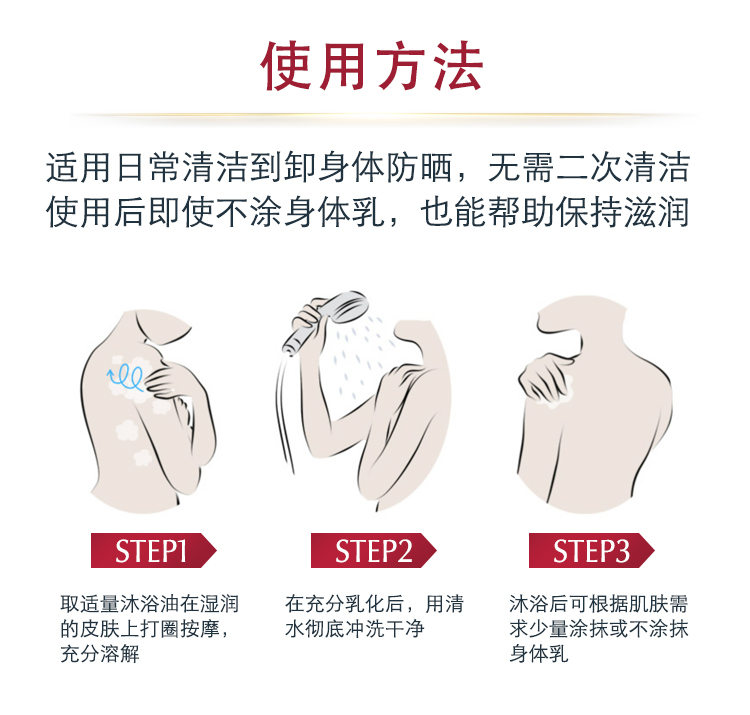 使用方法

适用日常清洁到卸身体防晒，无需二次清洁
使用后即使不涂身体乳，也能帮助保持滋润

STEP1

取适量沐浴油在湿润的皮肤上打圈按摩，充分溶解

STEP2

在充分乳化后，用清水彻底冲洗干净

STEP3

沐浴后可根据肌肤需求少量涂抹或不涂抹身体乳